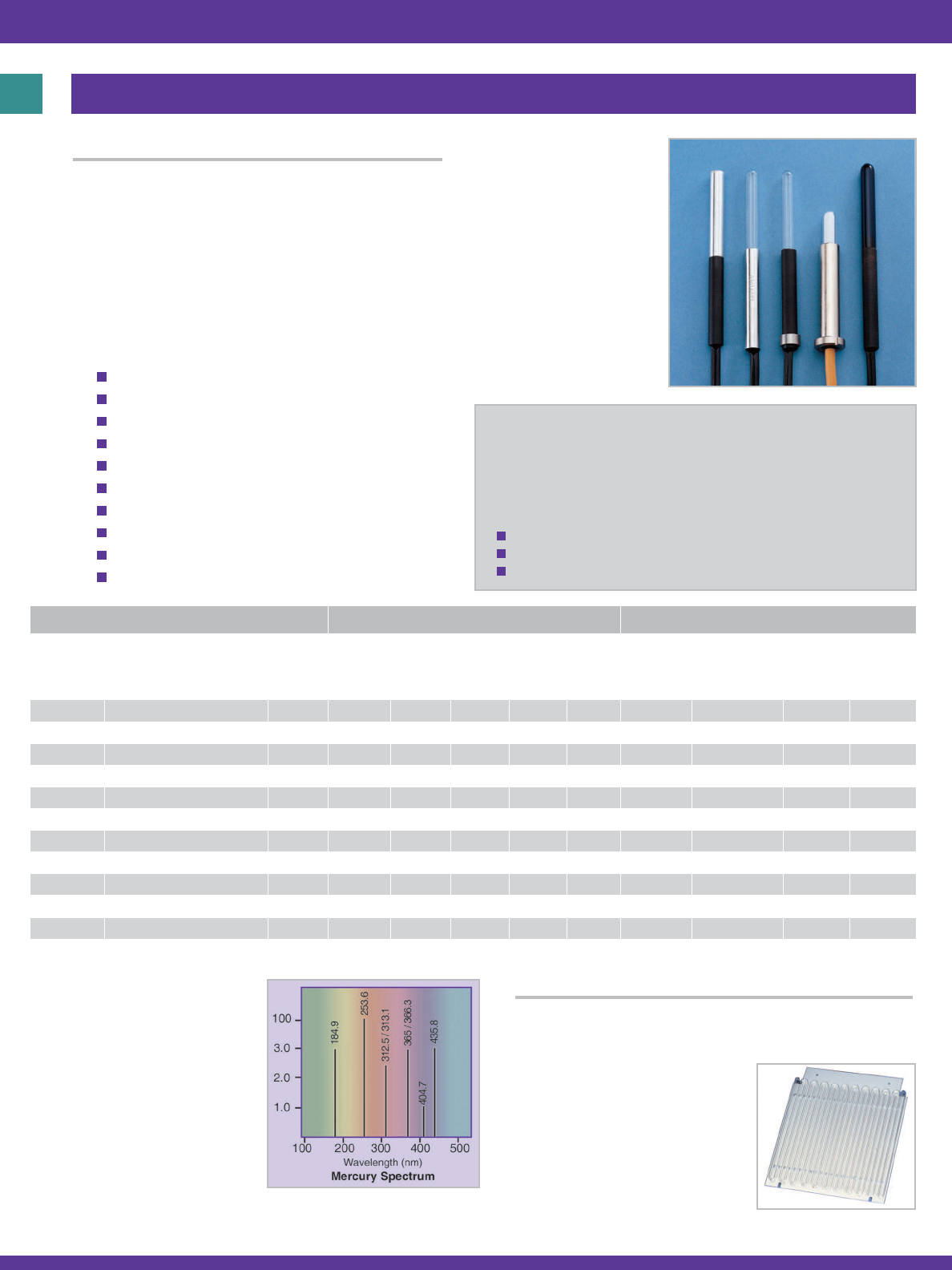 100
3.0
2.0
1.0
184.9
253.6
312.5 / 313.1
365 / 366.3
404.7
435.8
100
200
300
400
500
Wavelength (nm)
Mercury Spectrum