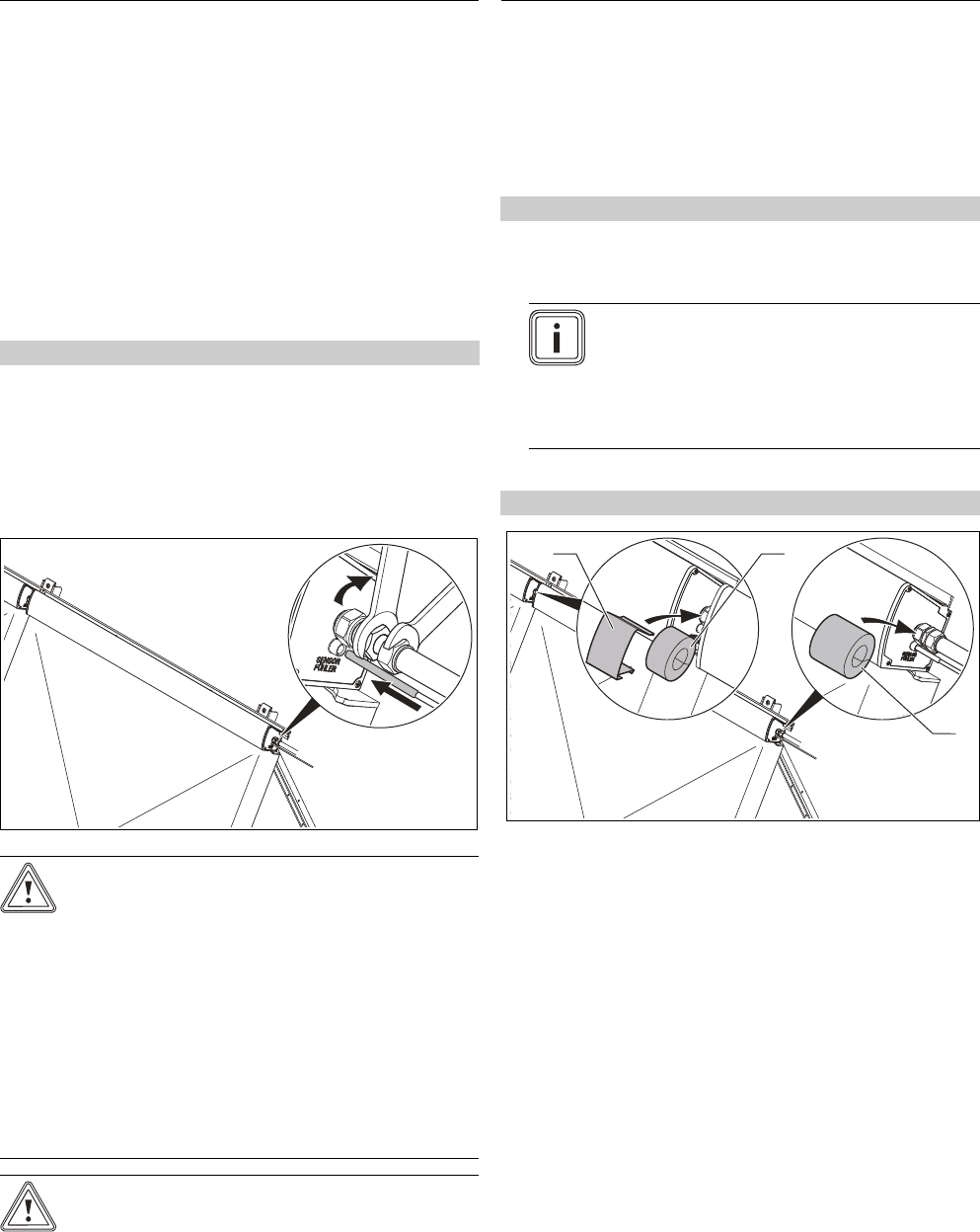 SENSOR
FÜHLER

SENSOR
FÜHLER