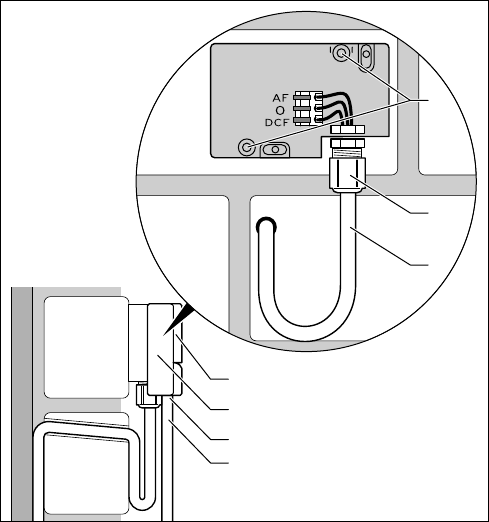 AF
O
DCF