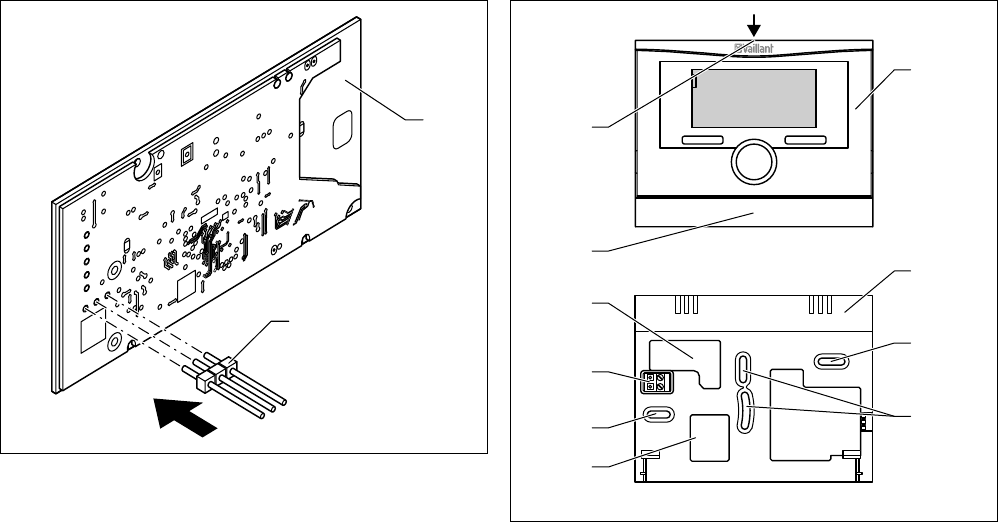 Vaillant