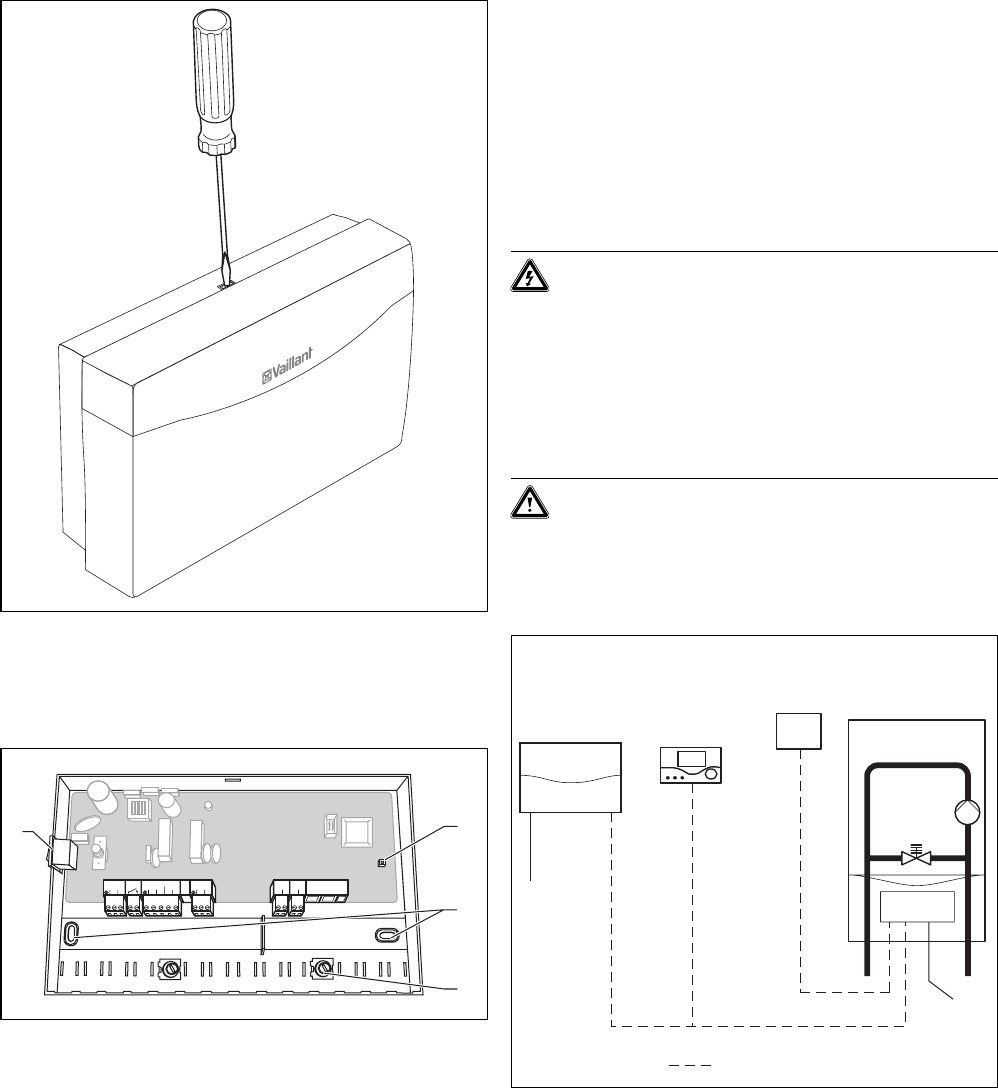 Vaillant