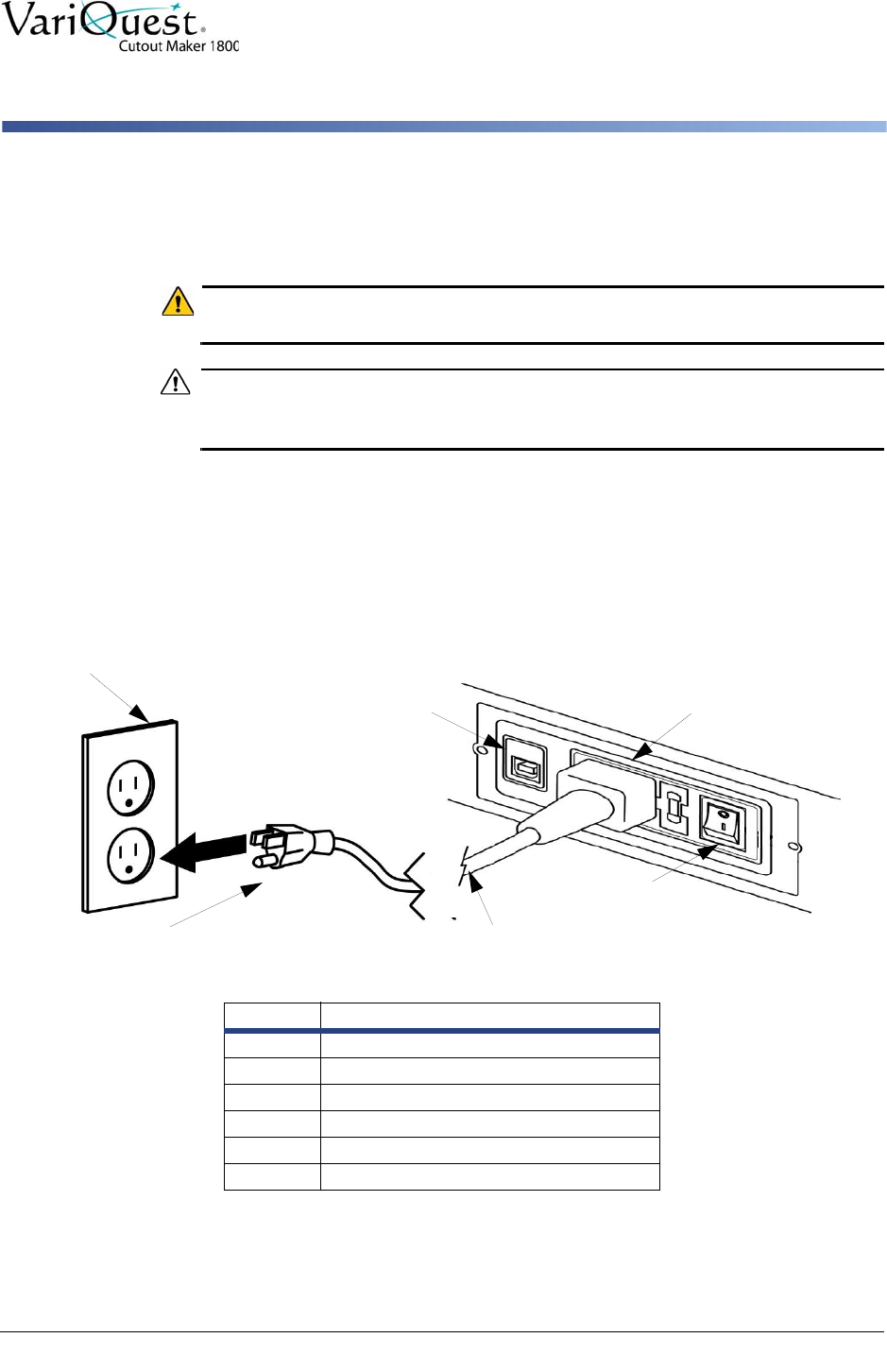 VariQuest®
Cutout Maker 1800