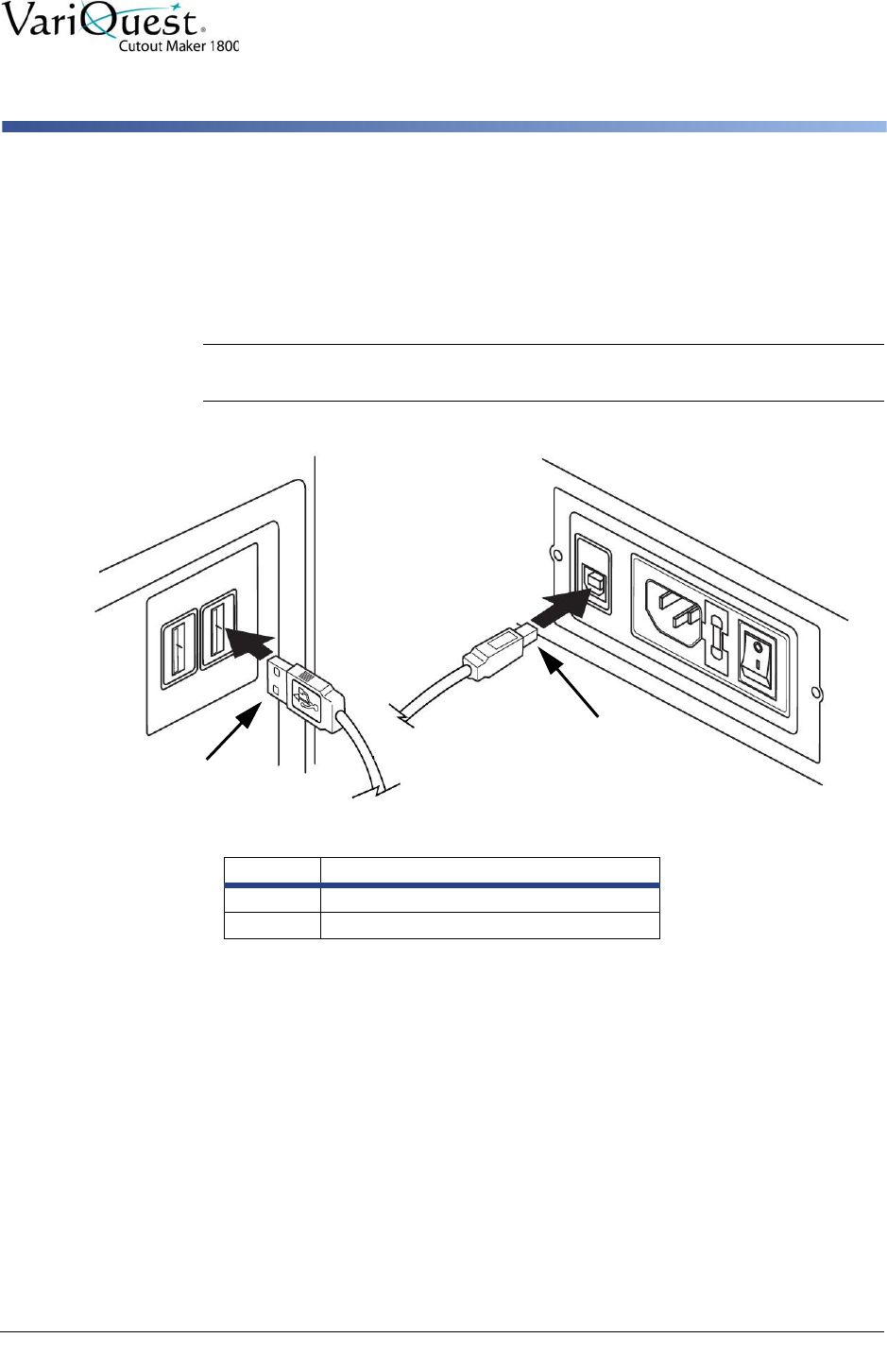 VariQuest®
Cutout Maker 1800