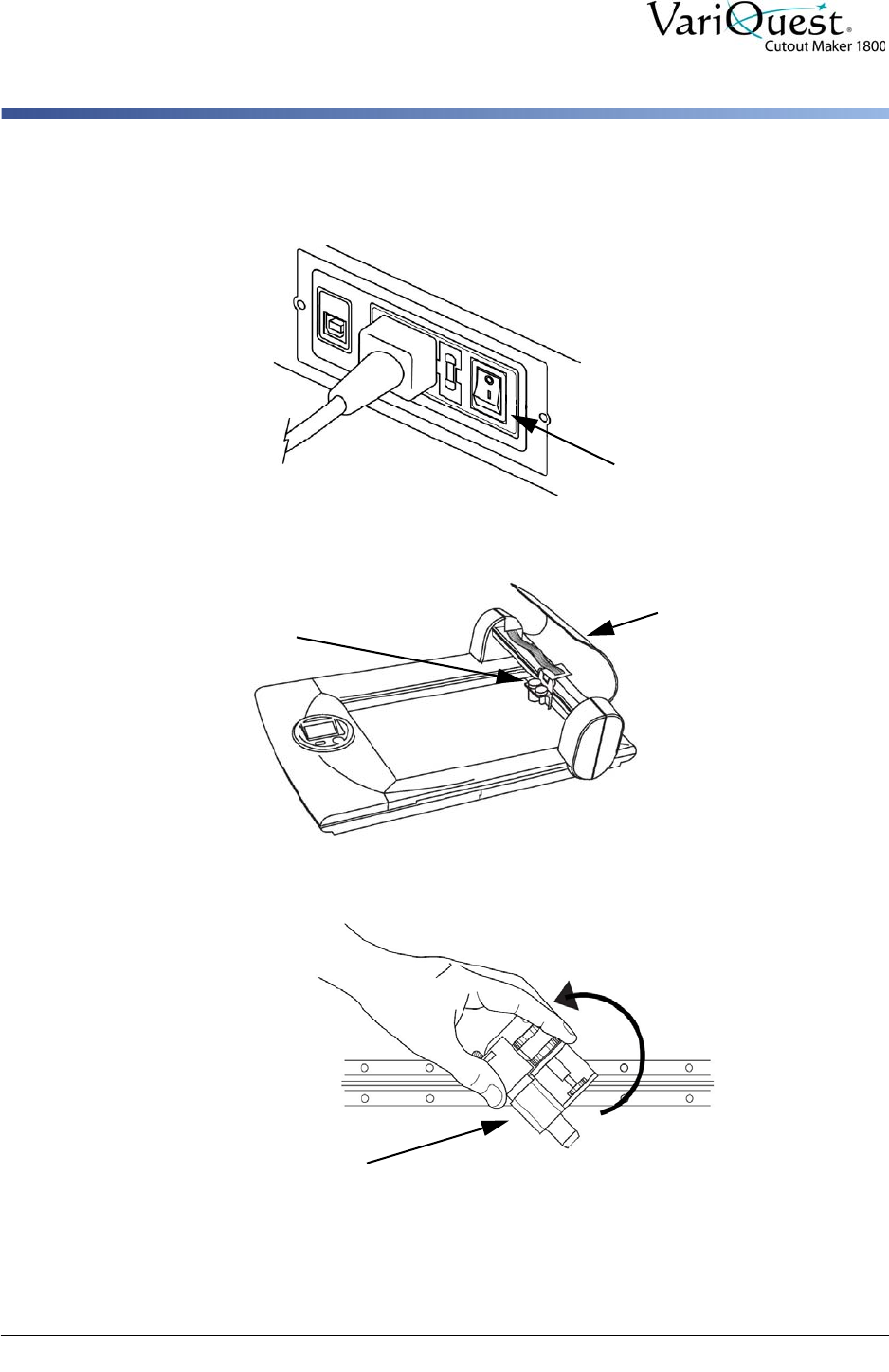 VariQuest®
Cutout Maker 1800