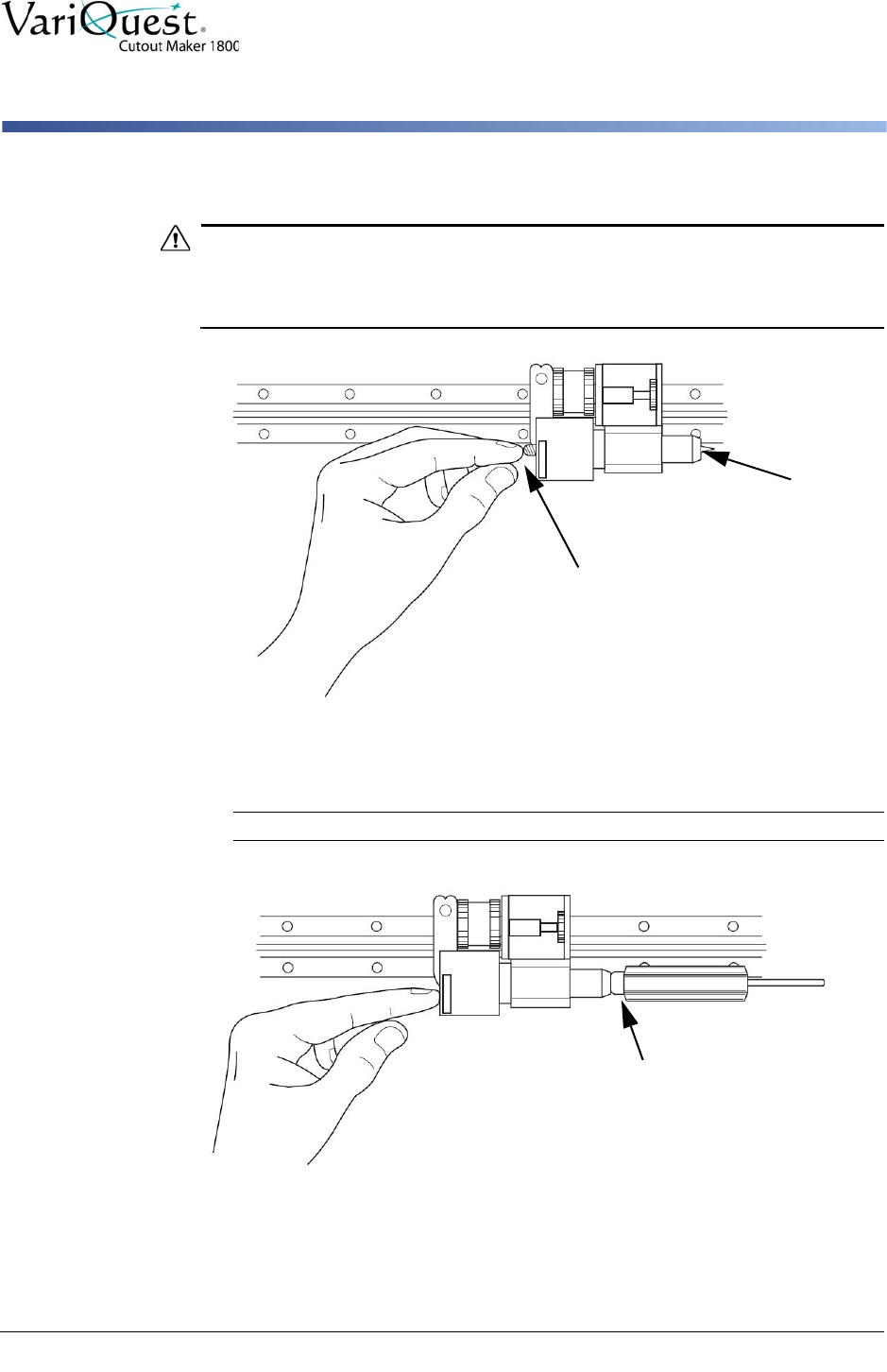 VariQuest®
Cutout Maker 1800