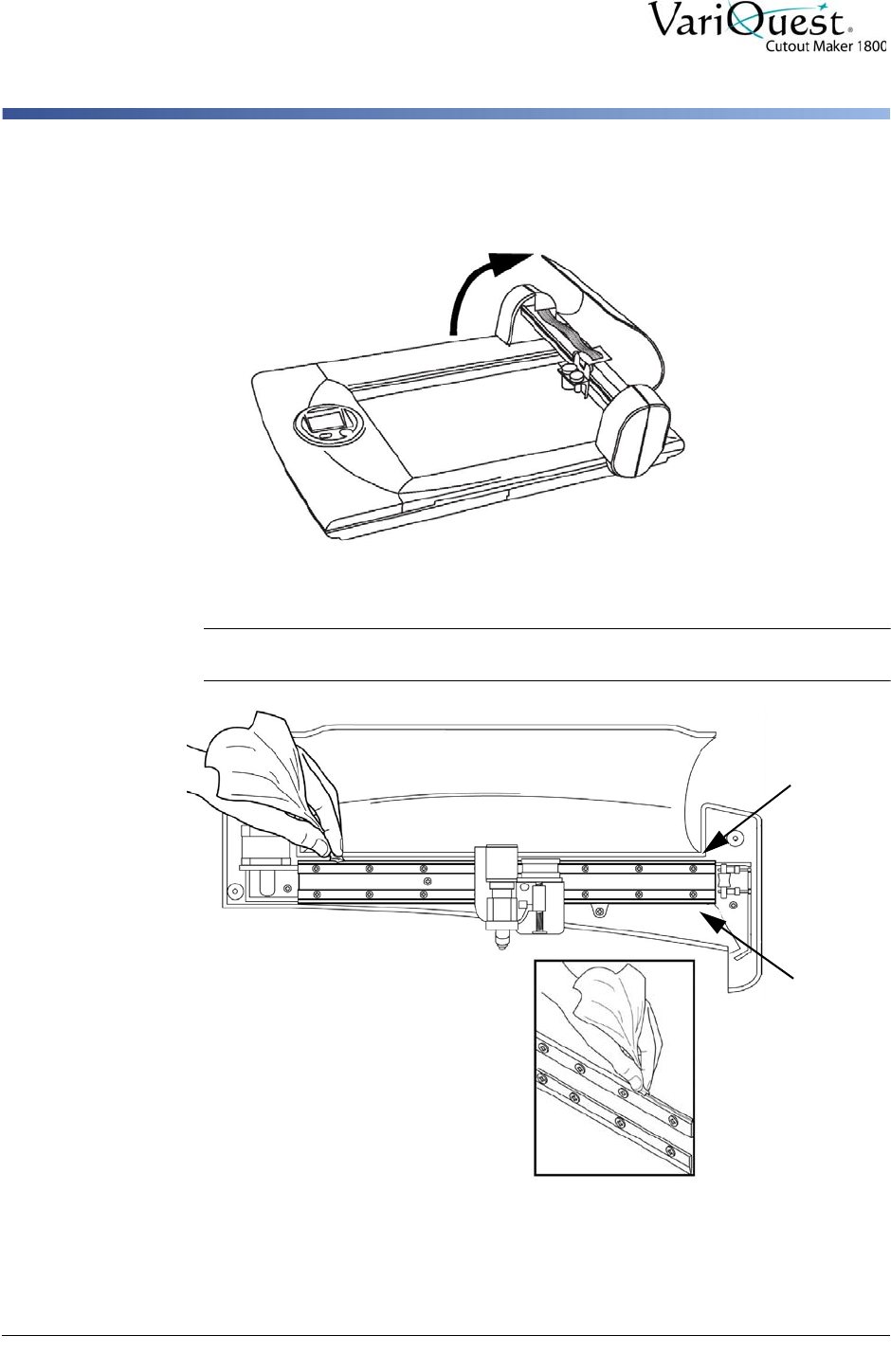 VariQuest®
Cutout Maker 1800