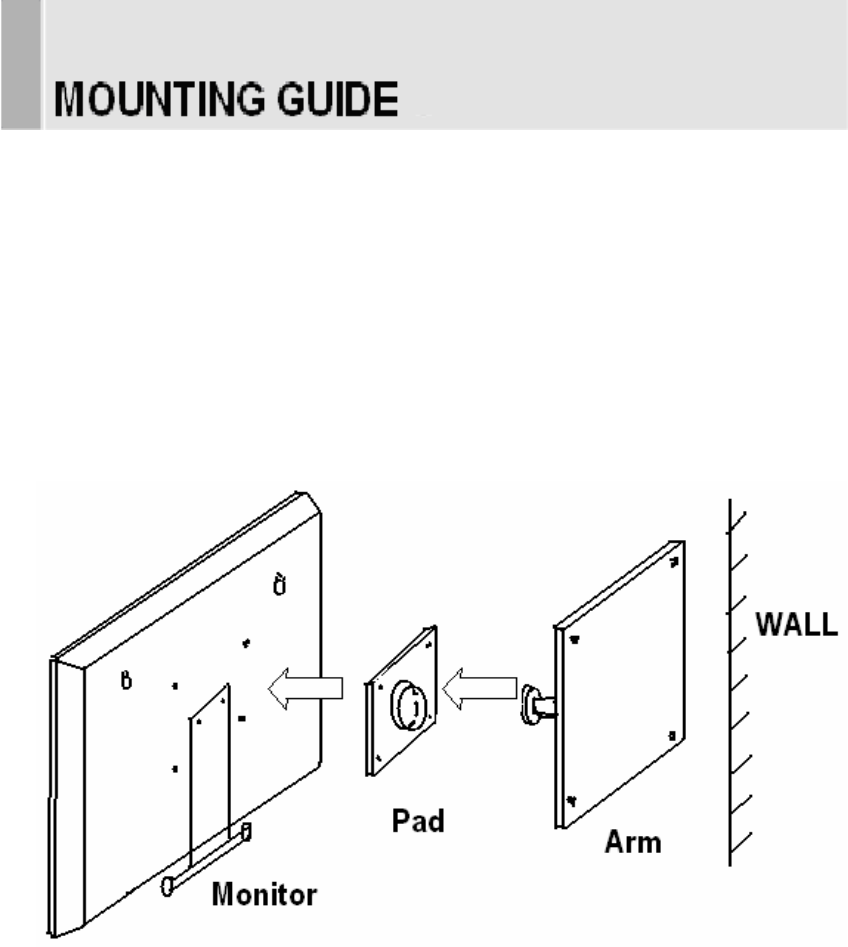 MOUNTING GUIDE

WALL

Pad

Arm

Monitor