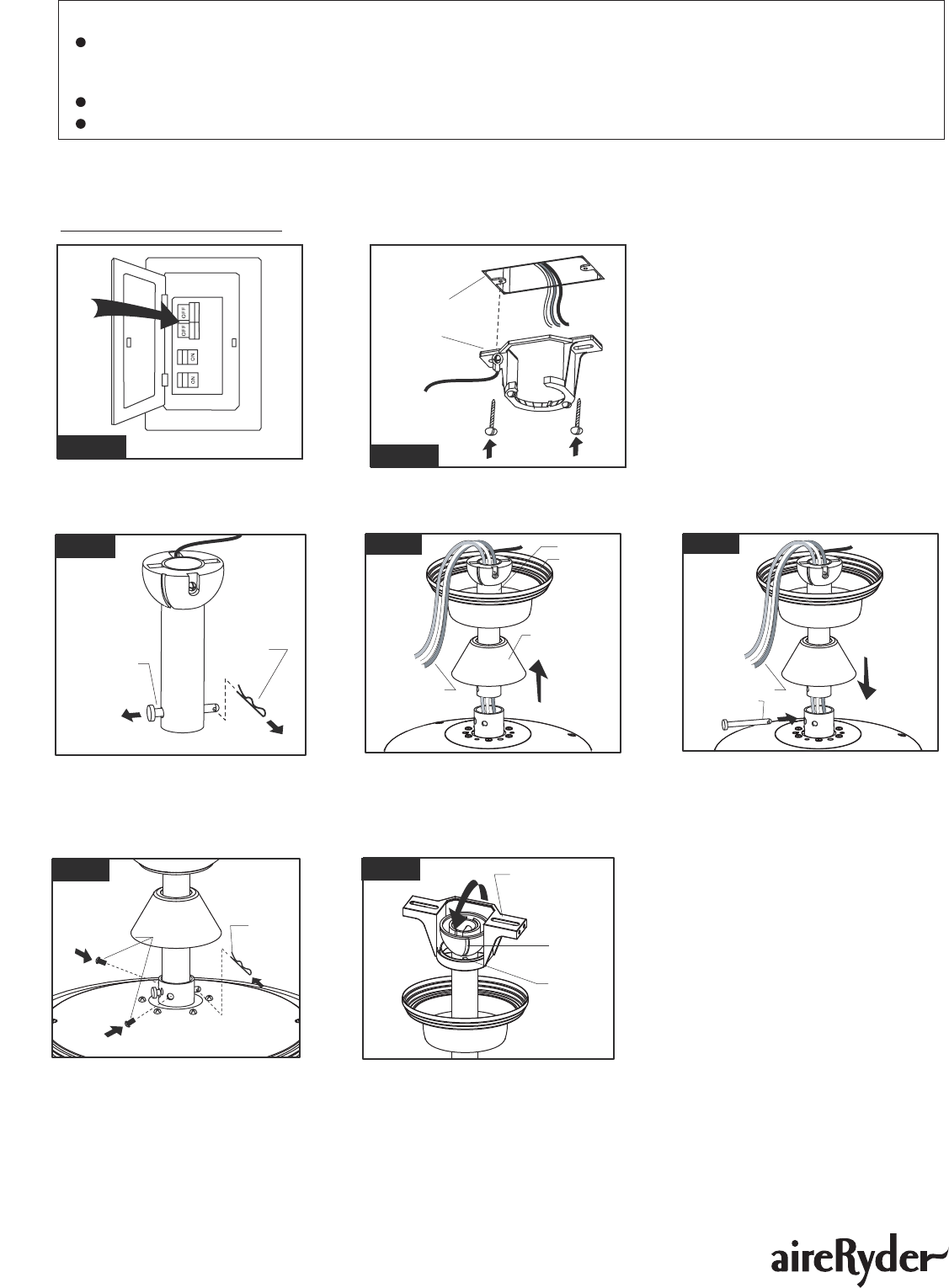 OFF
OFF
ON
ON

aireRyder