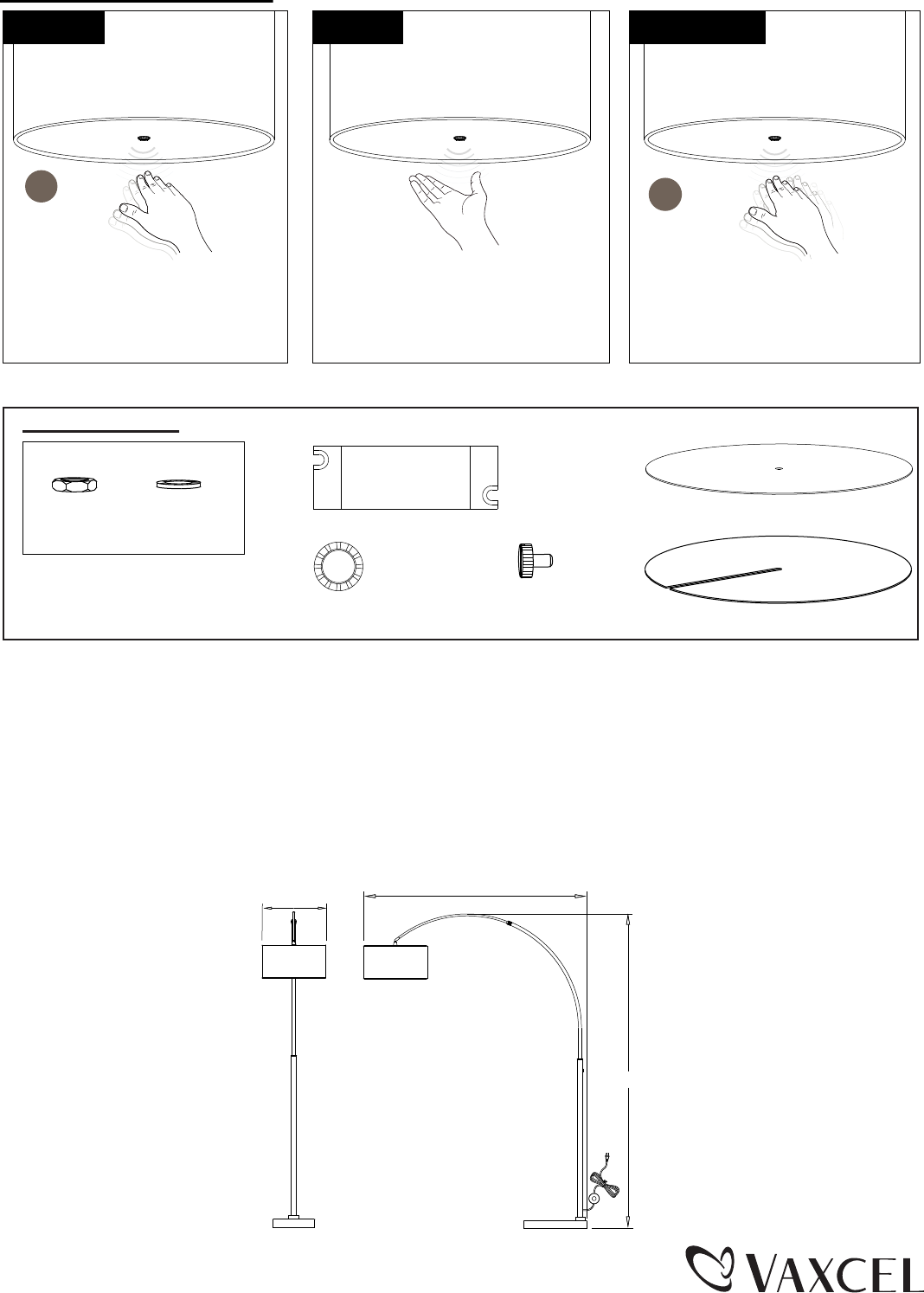 VAXCEL