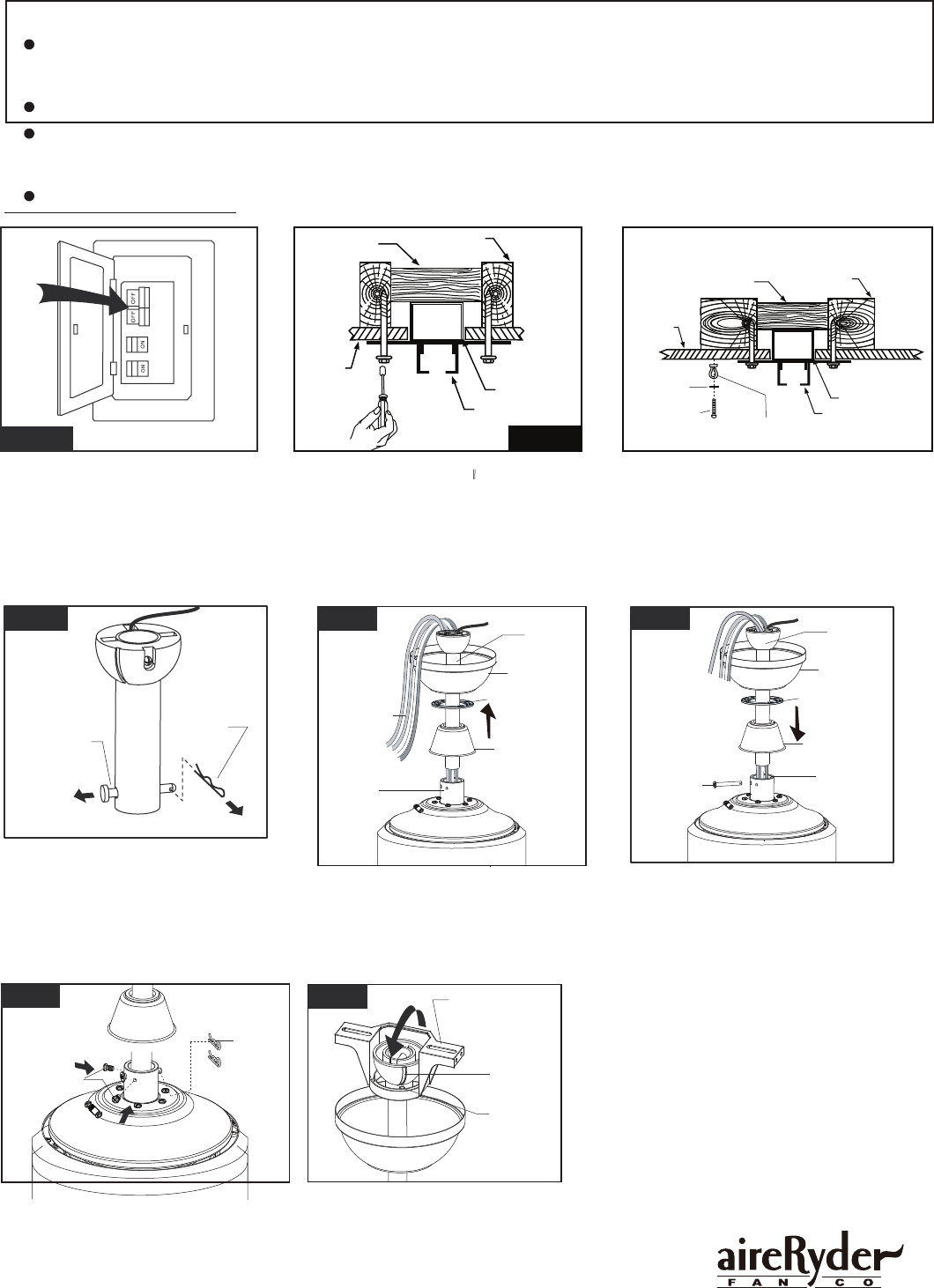 OFF
OFF
ON
ON

aireRyder
FAN CO