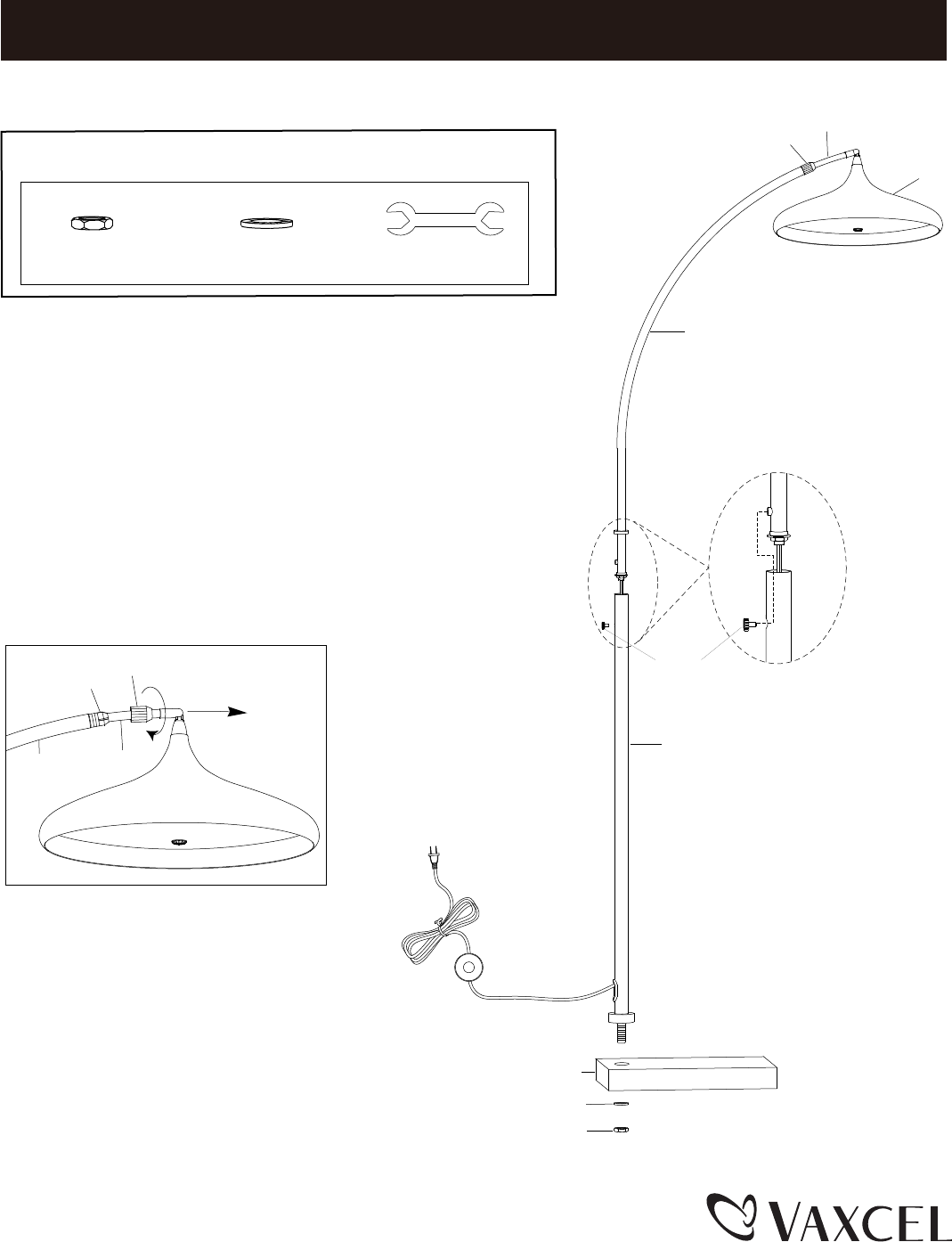 VAXCEL