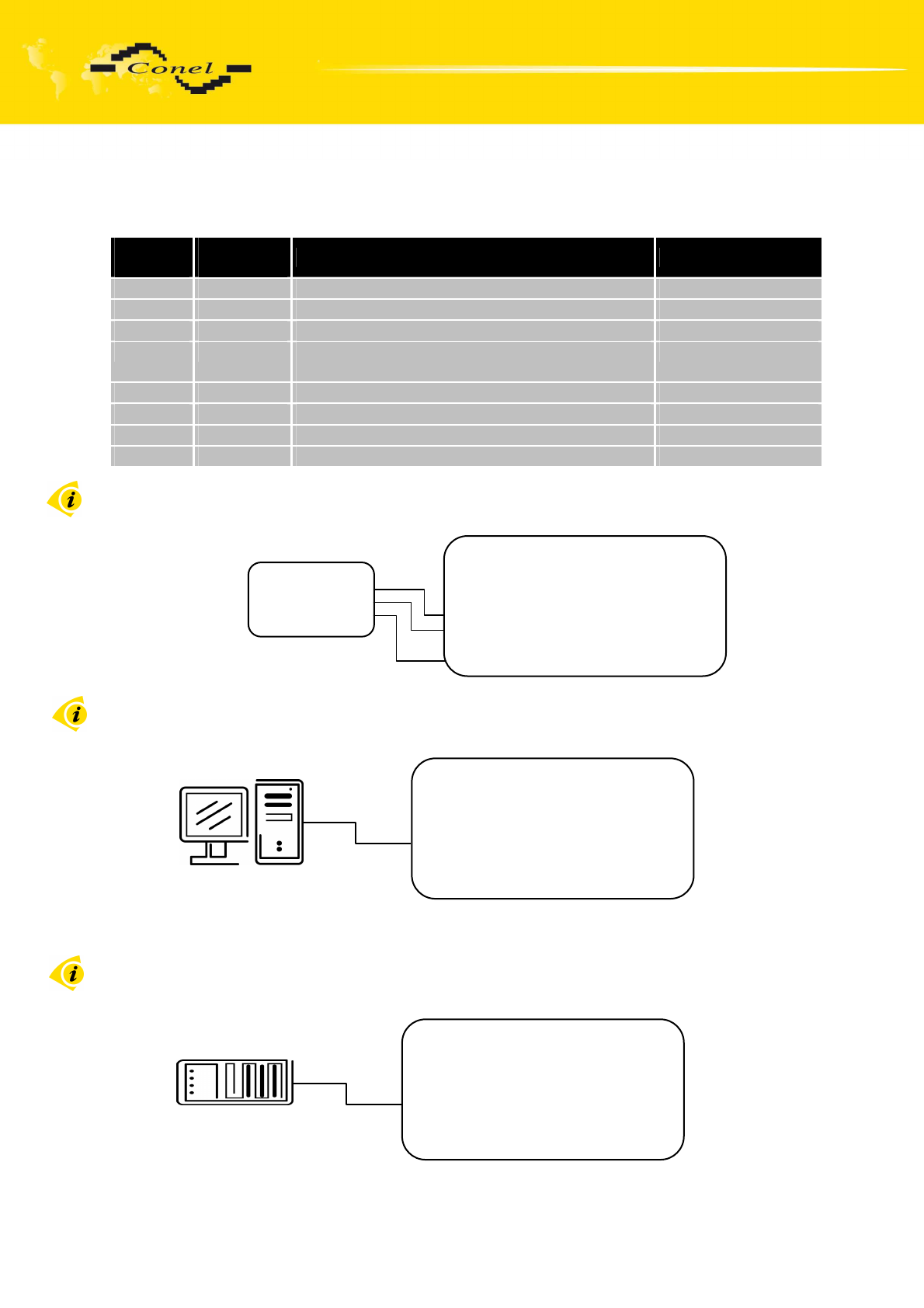 Conel