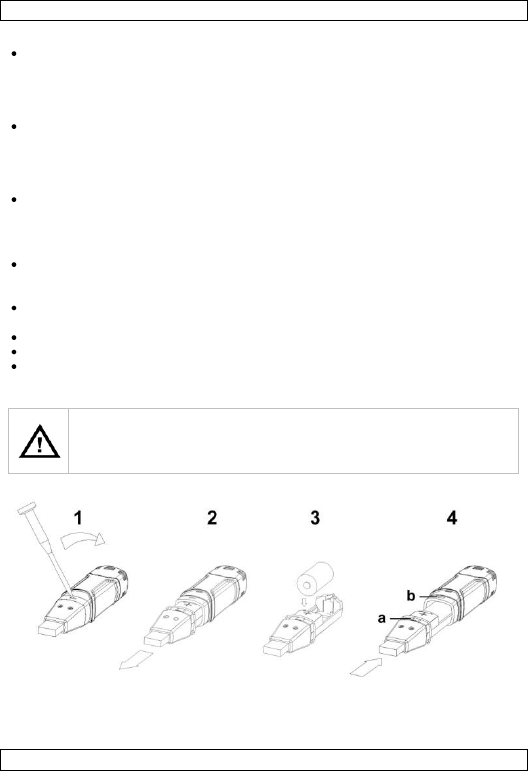 1

2

3

4

b

a