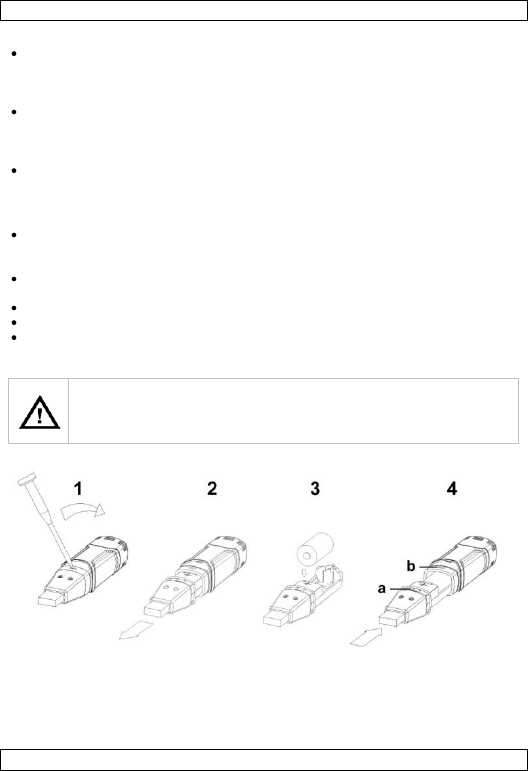 1

2

3

4

b

a