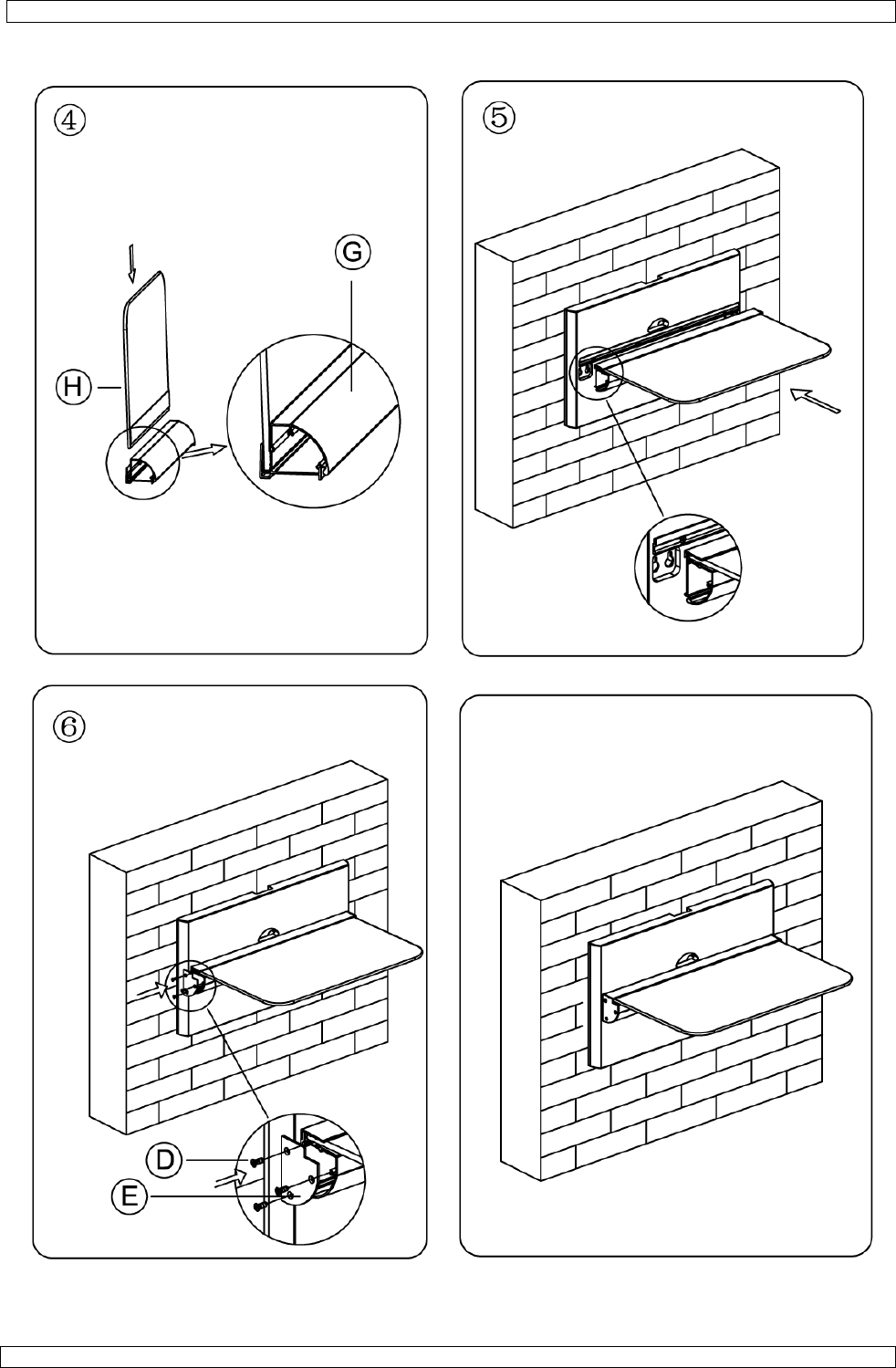 ④

G

H

⑤

⑥

D

E