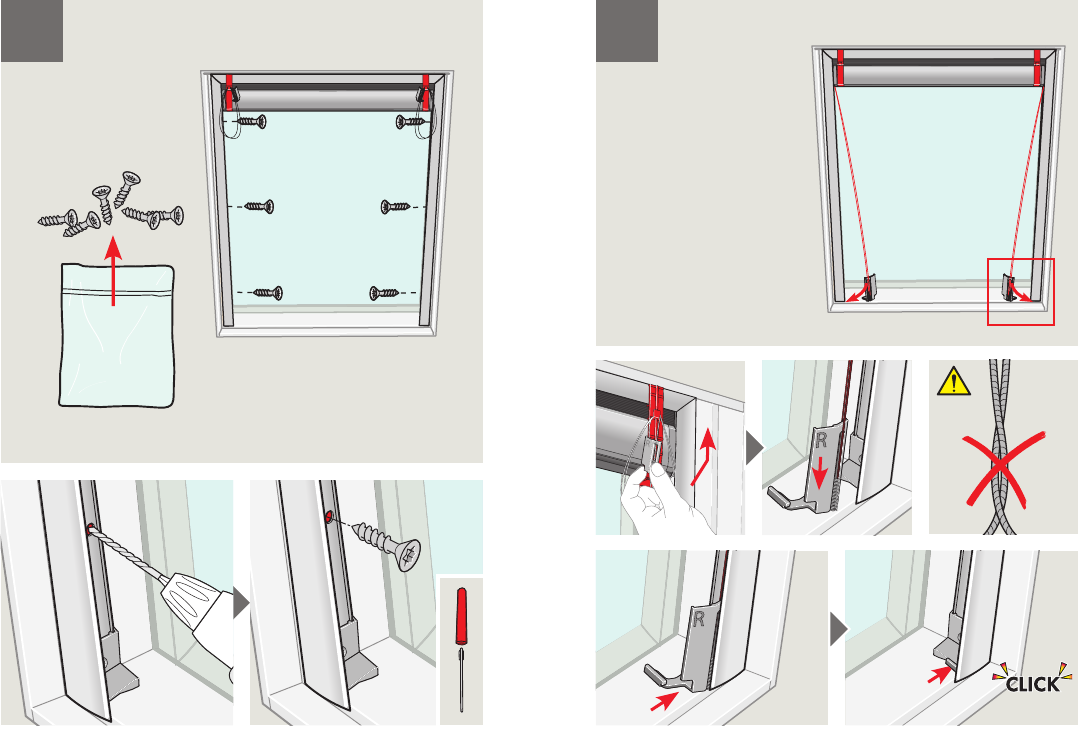 R

R

CLICK