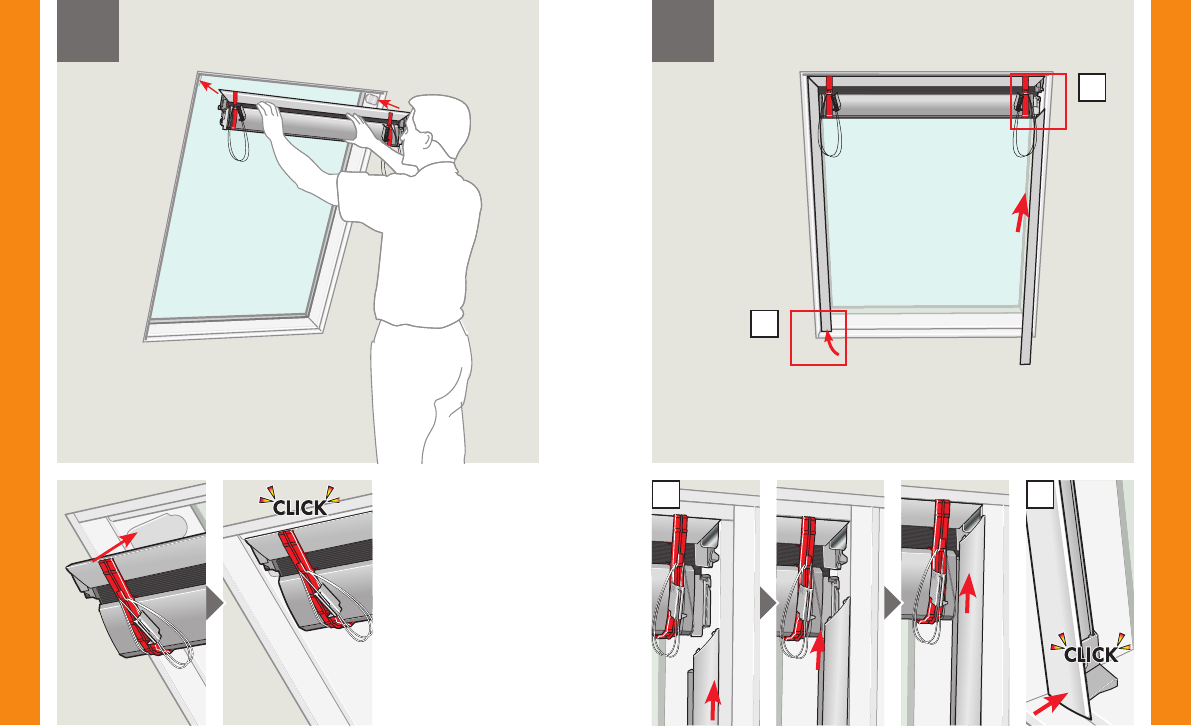 CLICK

CLICK