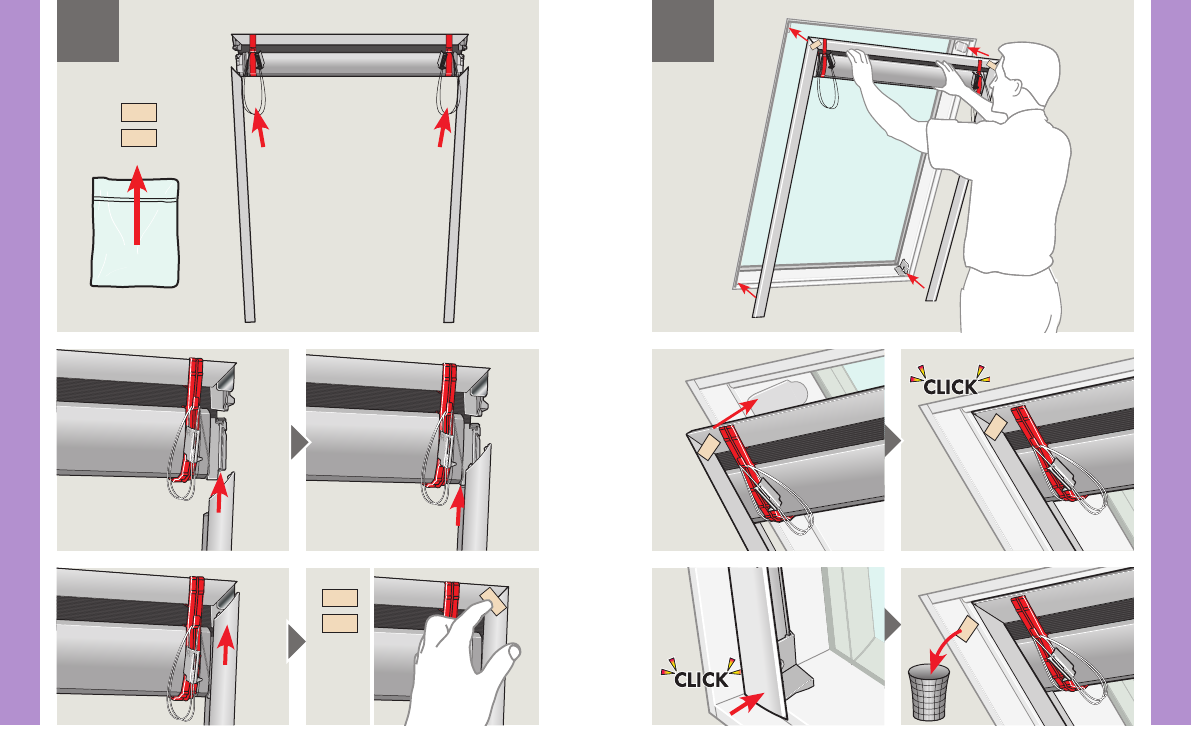 CLICK

CLICK