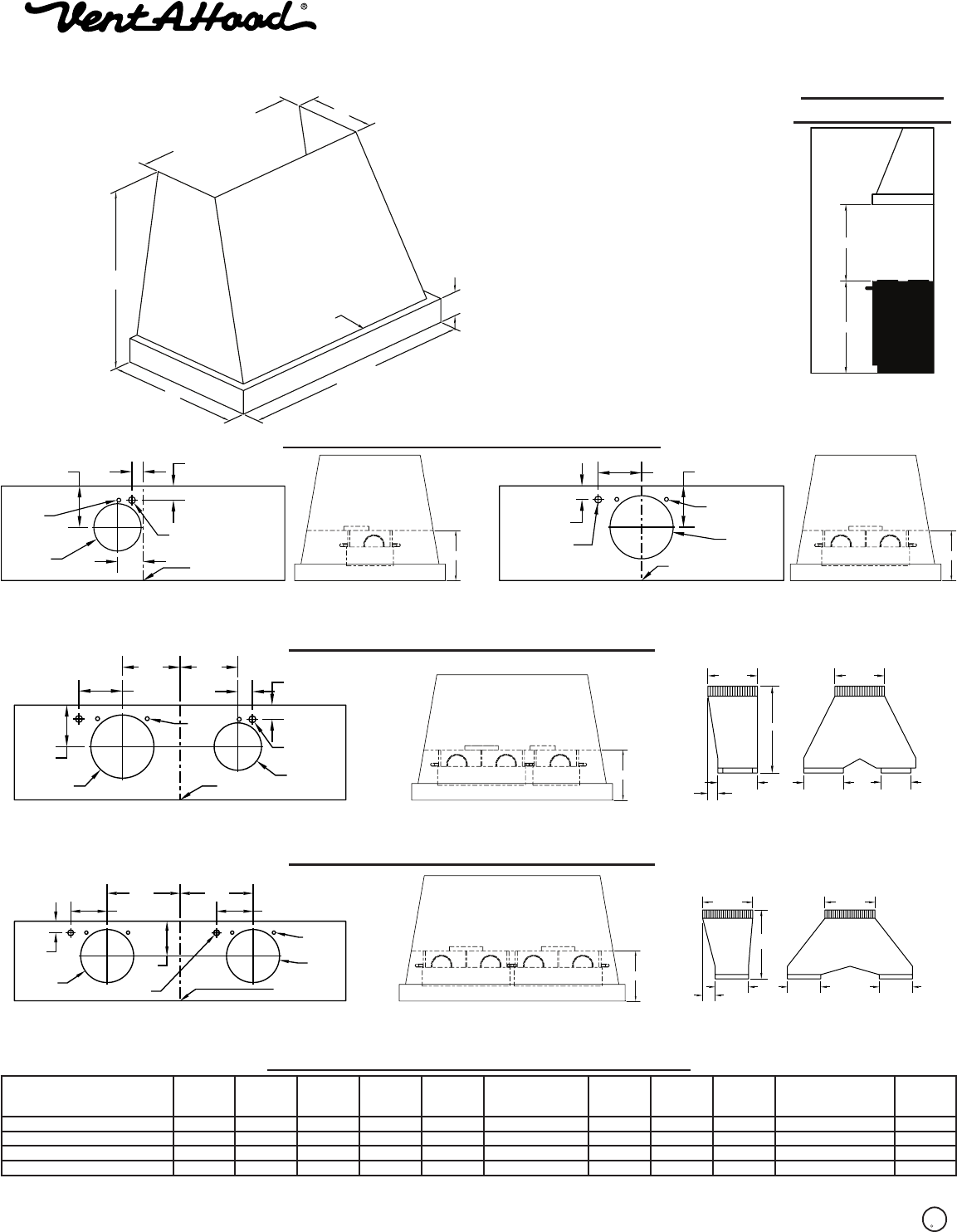 VentAHood®