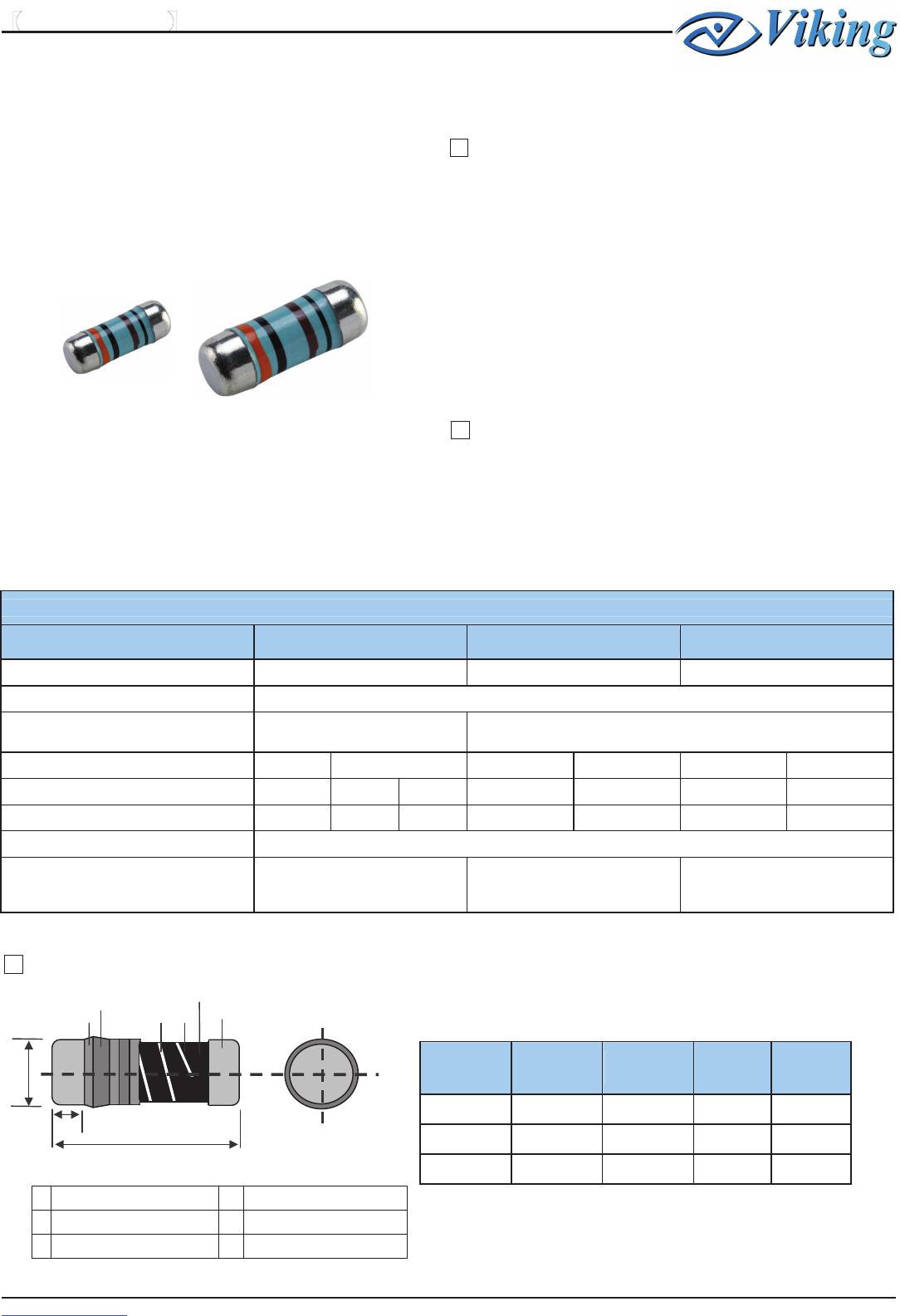 Viking