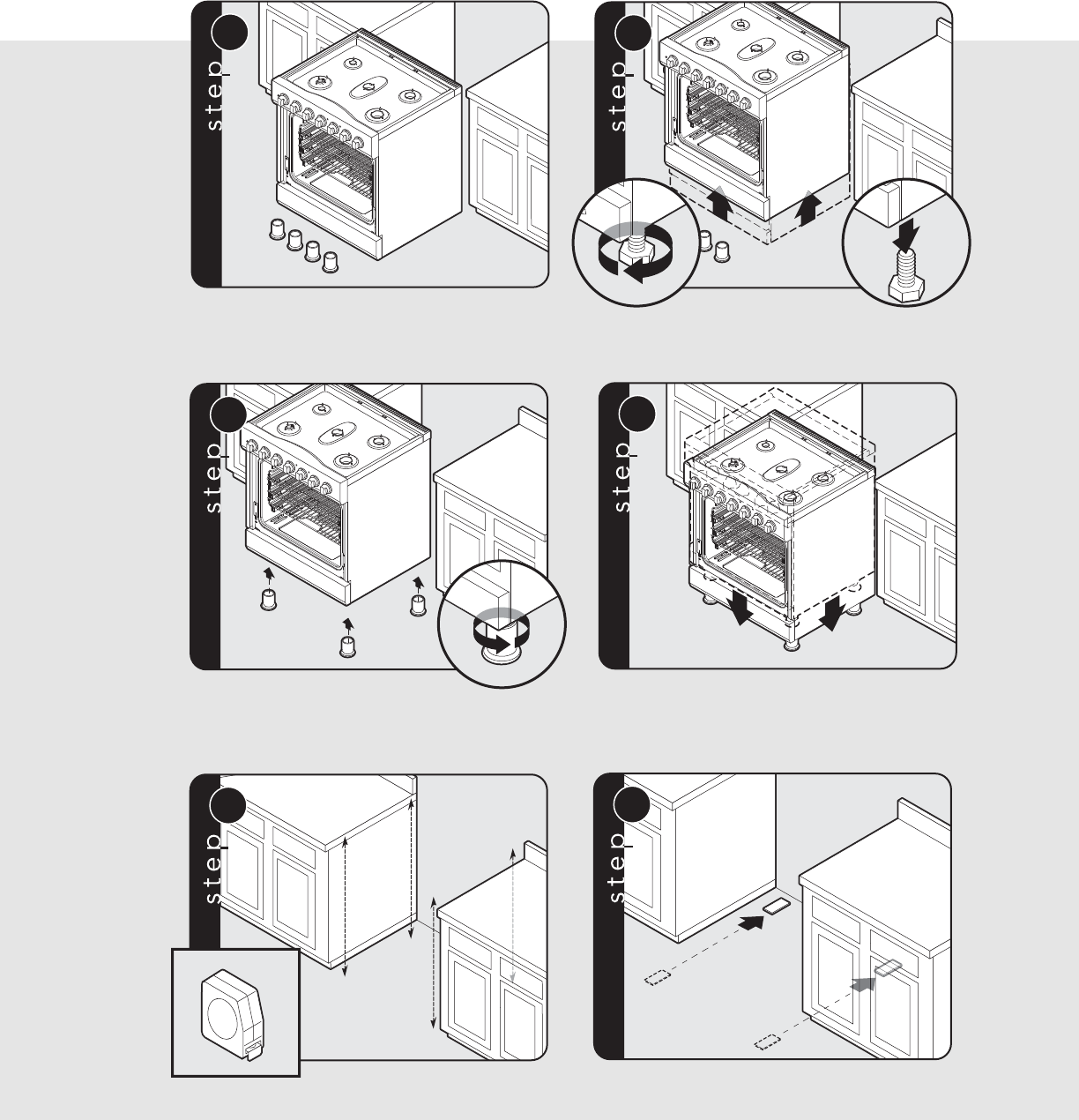 step

step

step

step

step

step