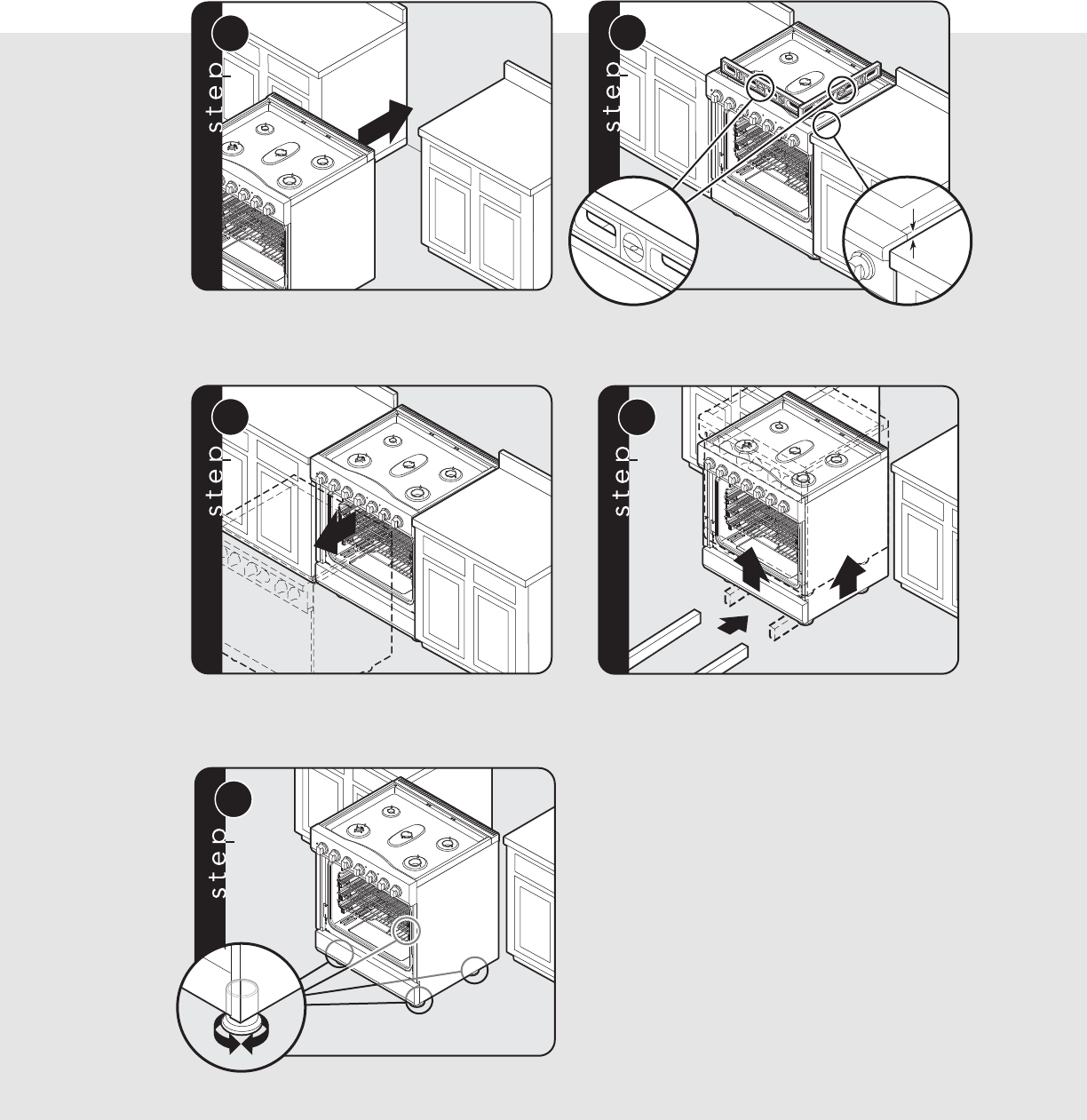 step

step

step

step

step