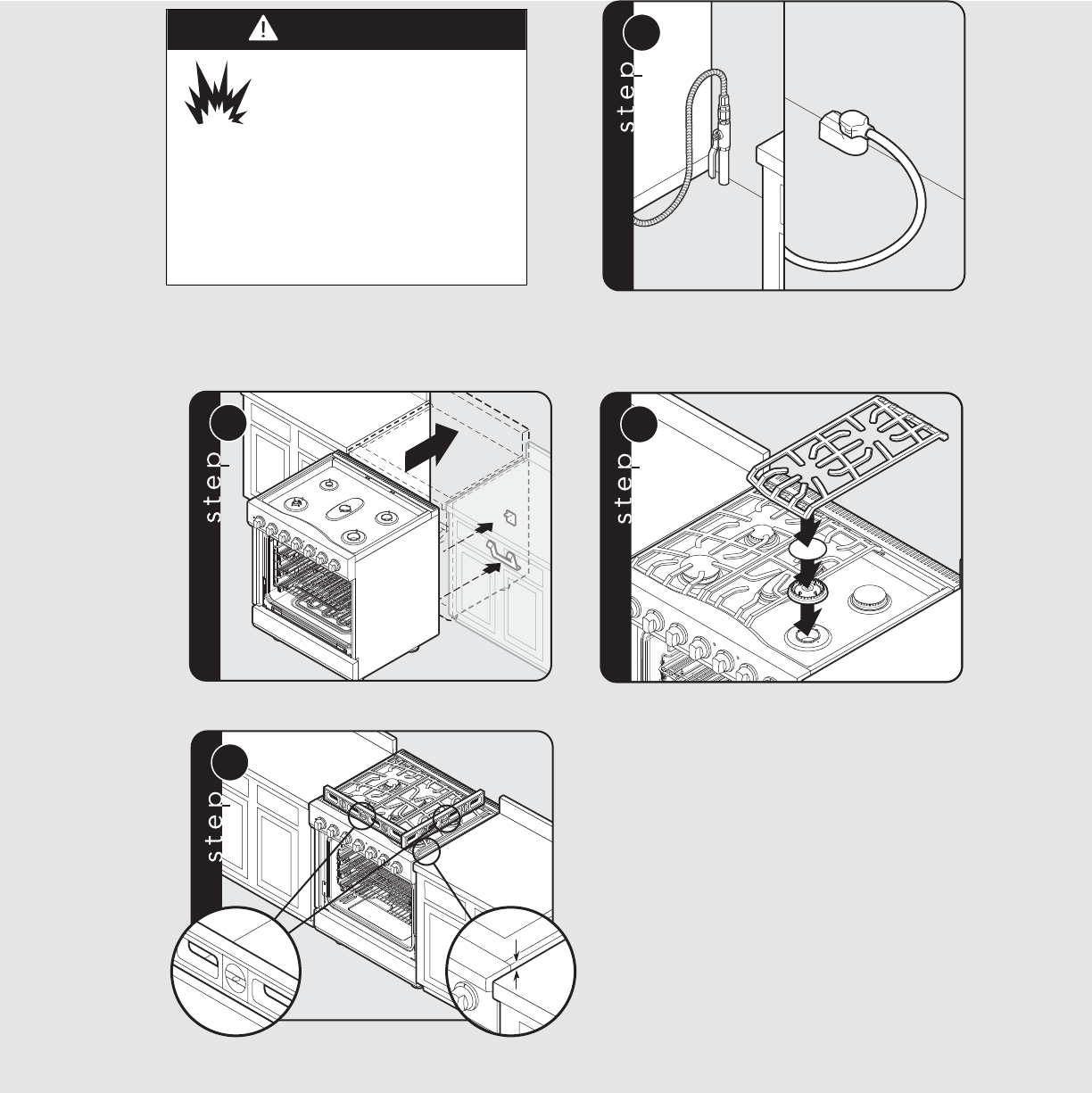 step

step

step

step