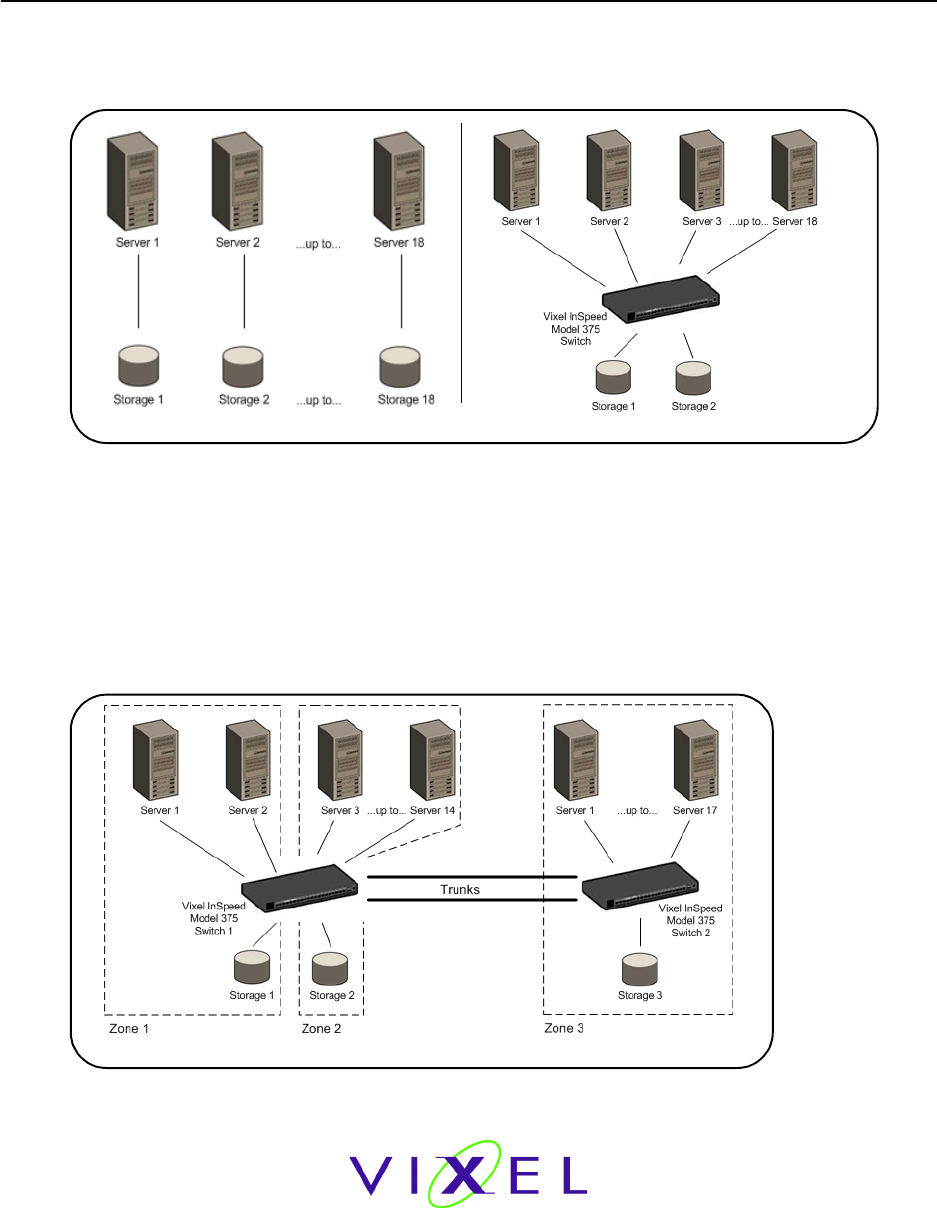 Server 1
Server 2
...up to...
Server 18
Storage 1
Storage 2
...up to...
Storage 18

Server 1
Server 2
Server 3
...up to...
Server 18
Vixel InSpeed Model 375 Switch
Storage 1
Storage 2

Server 1
Server 2
Server 3
...up to...
Server 14
Vixel InSpeed Model 375 Switch 1
Storage 1
Storage 2
Zone 1
Zone 2
Trunks
Server 1
...up to...
Server 17
Vixel InSpeed Model 375 Switch 2
Storage 3
Zone 3

VIXEL