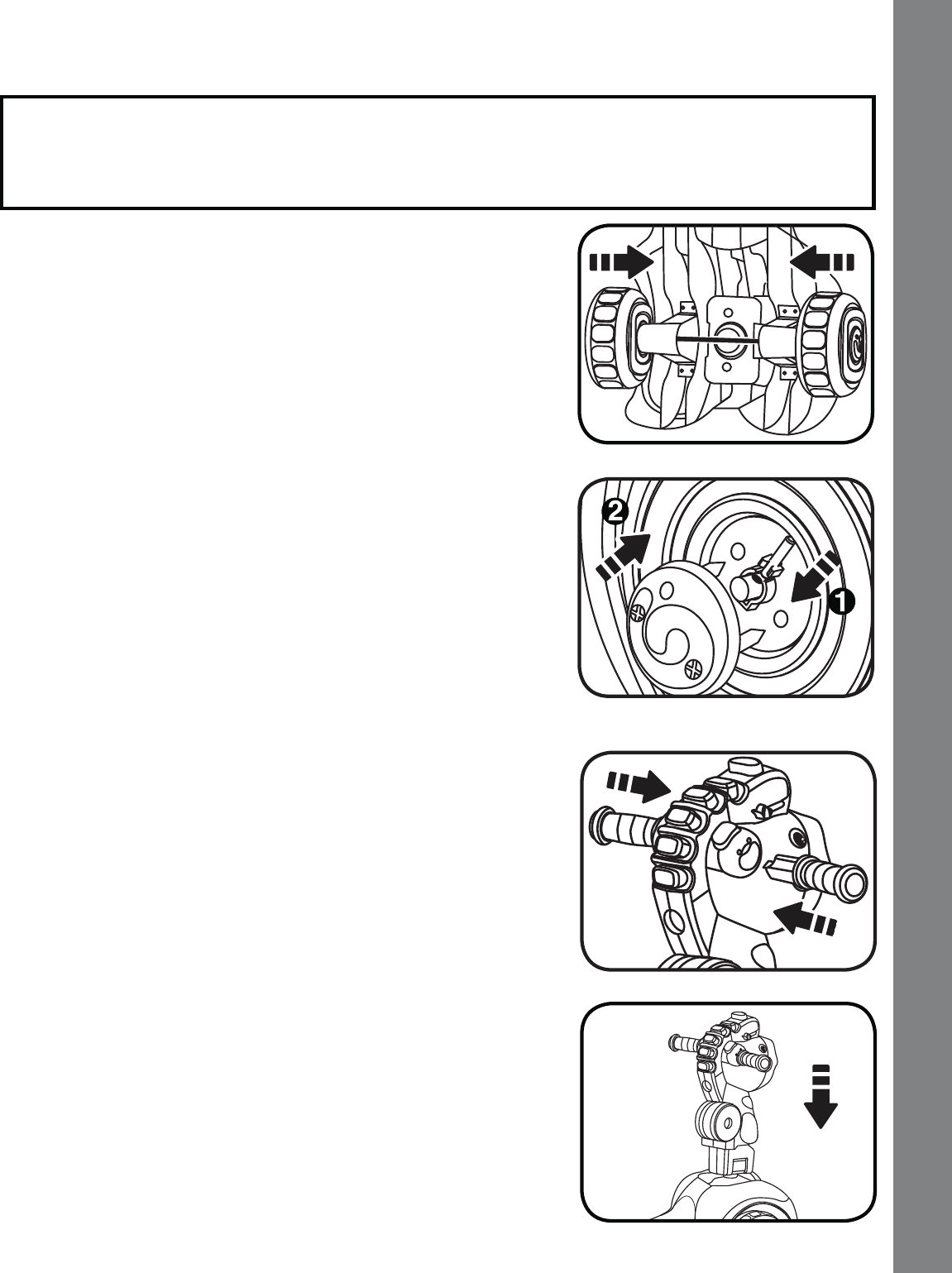 2

1