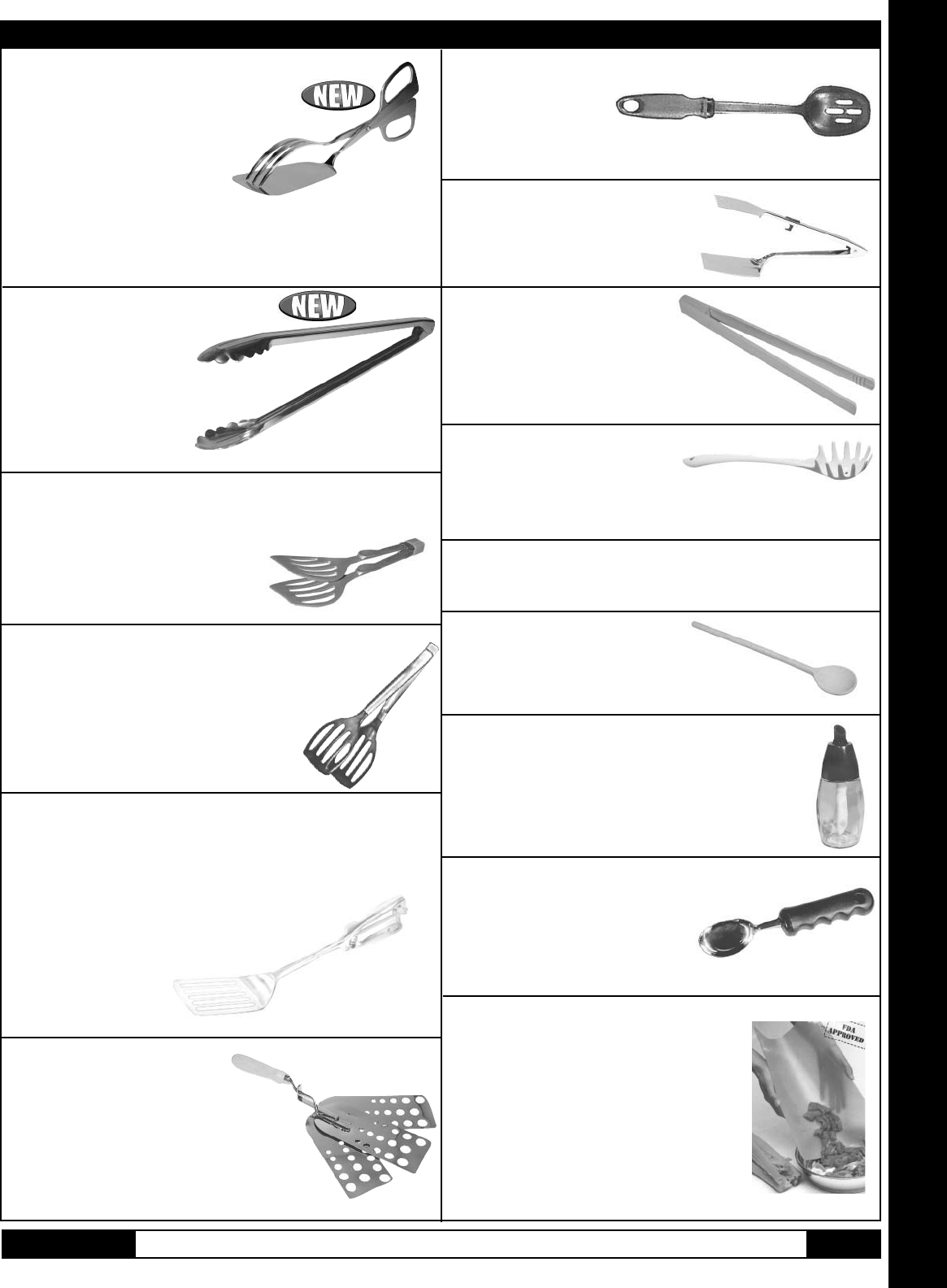 NEW

NEW

FDA APPROVED