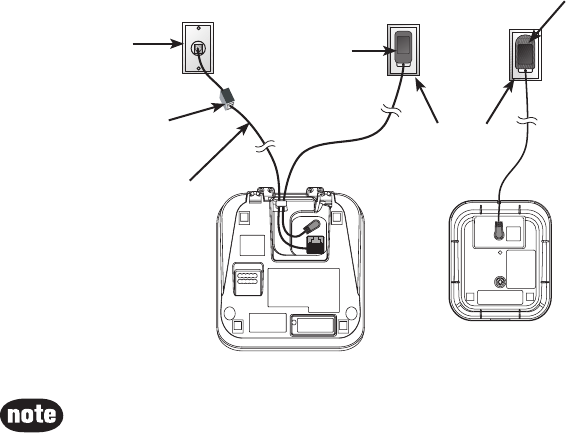 note