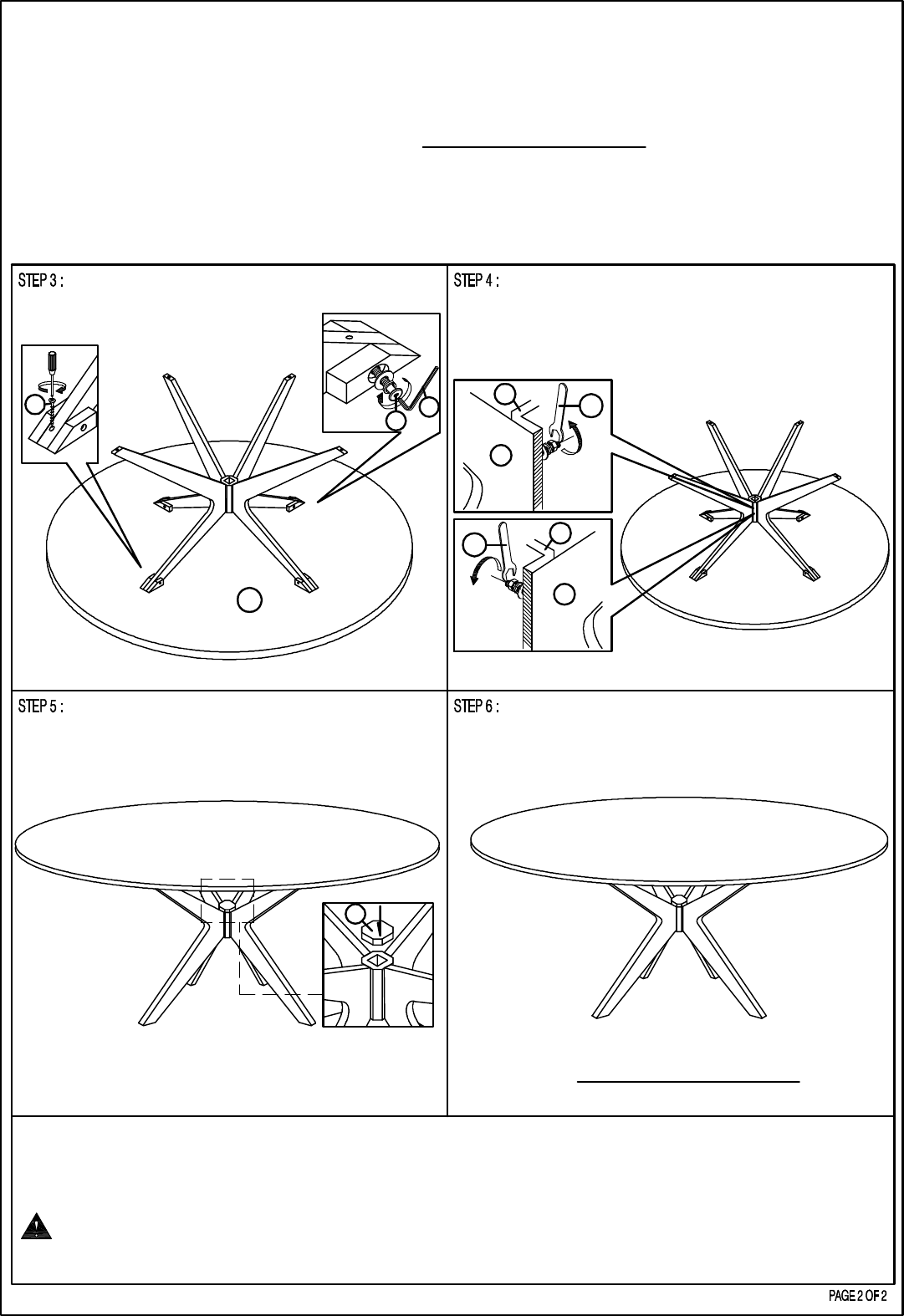 STEP 3 :

STEP 4 :

STEP 5 :

STEP 6 :

PAGE 2 OF 2