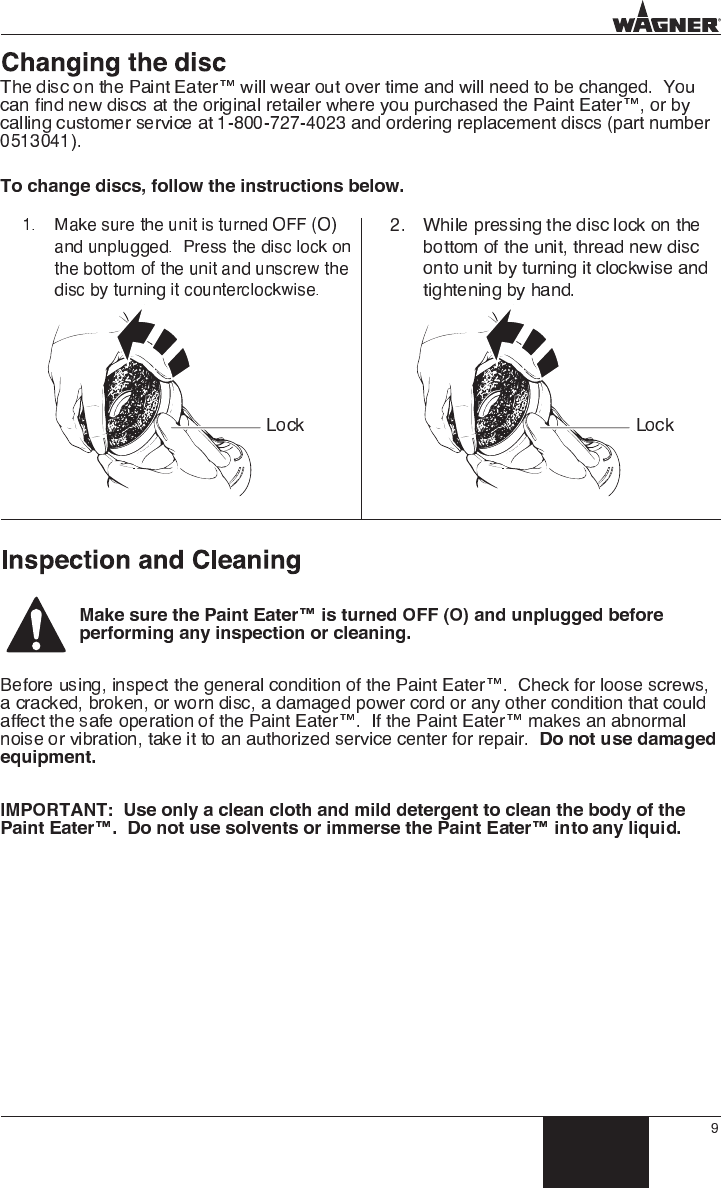 WAGNER®

Changing the disc

The disc on the Paint Eater™ will wear out over time and will need to be changed. You can find new discs at the original retailer where you purchased the Paint Eater™, or by calling customer service at 1-800-727-4023 and ordering replacement discs (part number 0513041).

To change discs, follow the instructions below.

1. Make sure the unit is turned OFF (O) and unplugged. Press the disc lock on the bottom of the unit and unscrew the disc by turning it counterclockwise.

Lock

2. While pressing the disc lock on the bottom of the unit, thread new disc onto unit by turning it clockwise and tightening by hand.

Lock

Inspection and Cleaning

Make sure the Paint Eater™ is turned OFF (O) and unplugged before performing any inspection or cleaning.

Before using, inspect the general condition of the Paint Eater™. Check for loose screws, a cracked, broken, or worn disc, a damaged power cord or any other condition that could affect the safe operation of the Paint Eater™. If the Paint Eater™ makes an abnormal noise or vibration, take it to an authorized service center for repair. Do not use damaged equipment.

IMPORTANT: Use only a clean cloth and mild detergent to clean the body of the Paint Eater™. Do not use solvents or immerse the Paint Eater™ into any liquid.

9