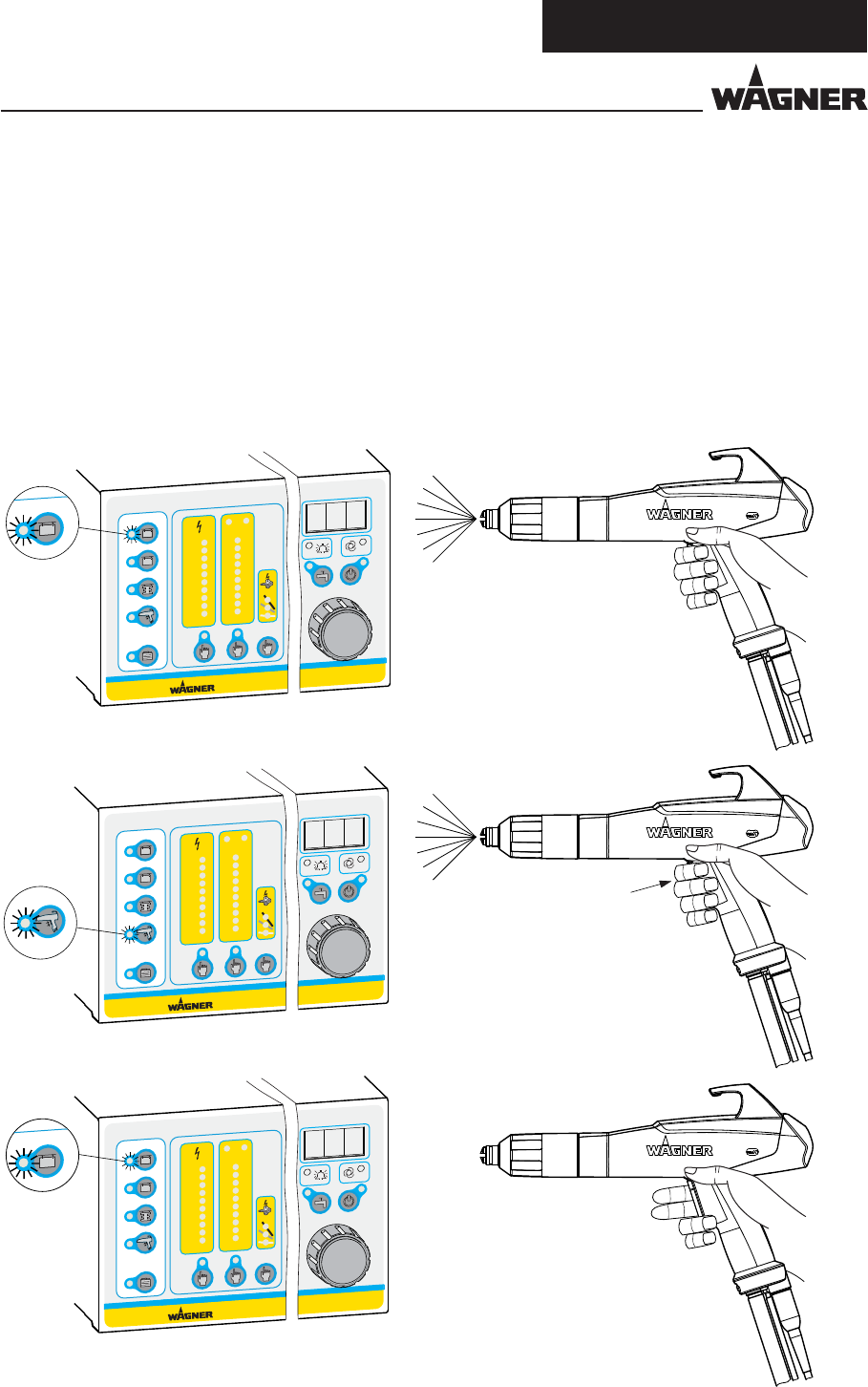 WAGNER

WAGNER

WAGNER

WAGNER

WAGNER

WAGNER

WAGNER