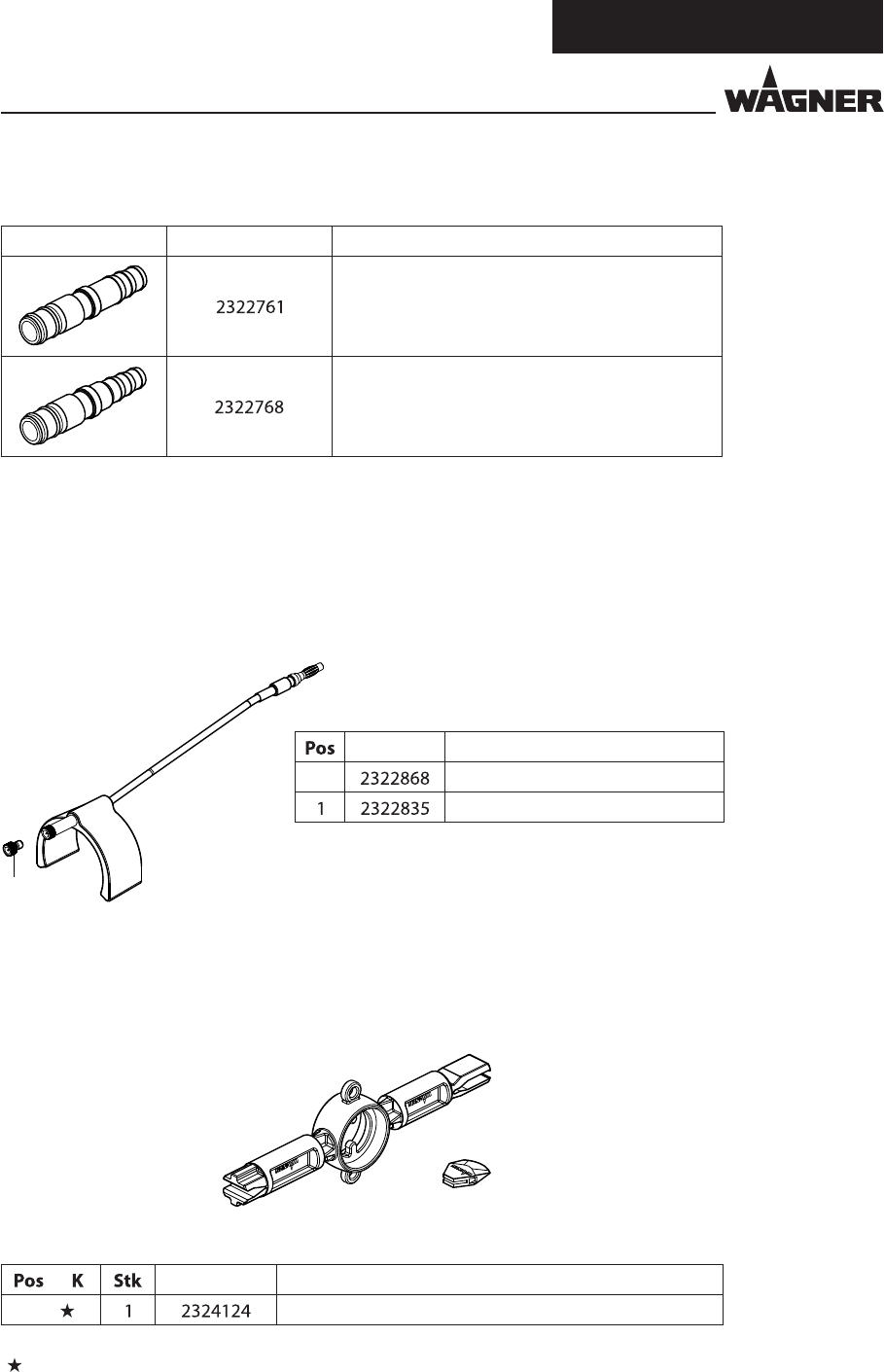 WAGNER

| | | |
|---|---|---|
| | 2322761 | |
| | 2322768 | |

| Pos | | |
|---|---|---|
| | 2322868 | |
| 1 | 2322835 | |

| Pos | K | Stk | | |
|---|---|---|---|---|
| | ★ | 1 | 2324124 | |

★