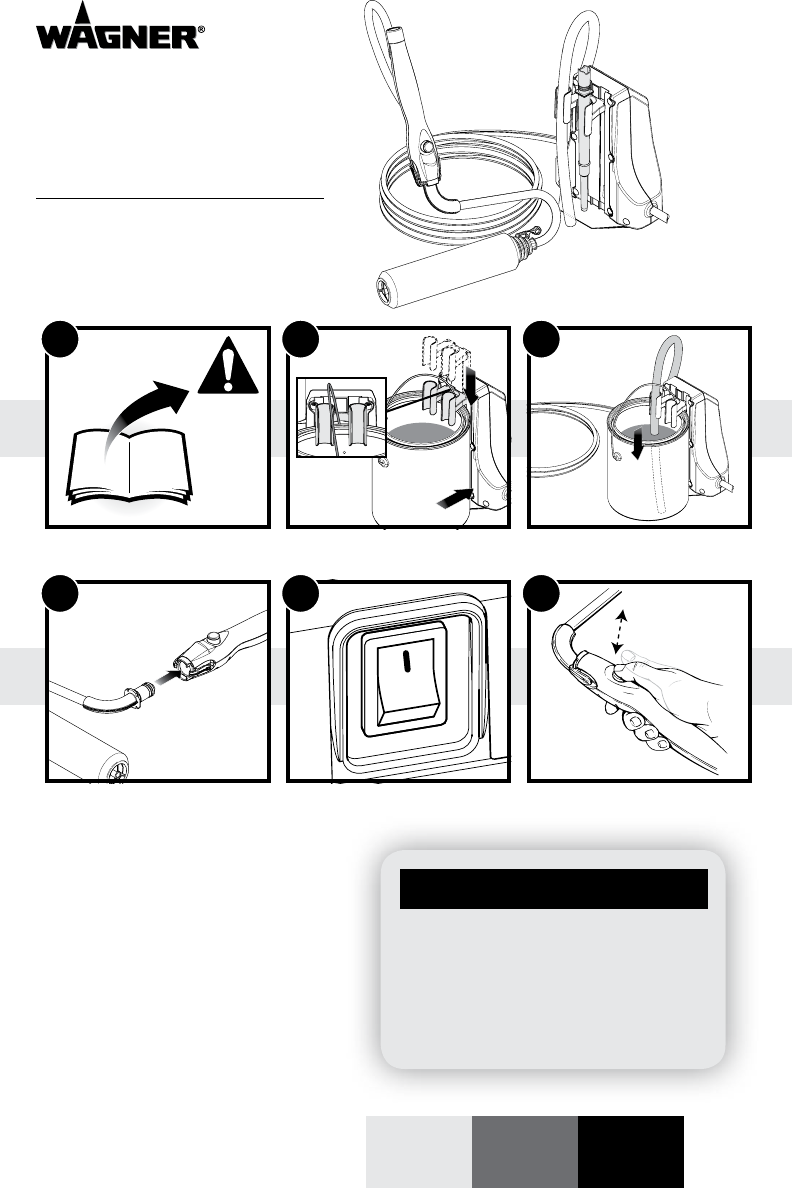 WAGNER®