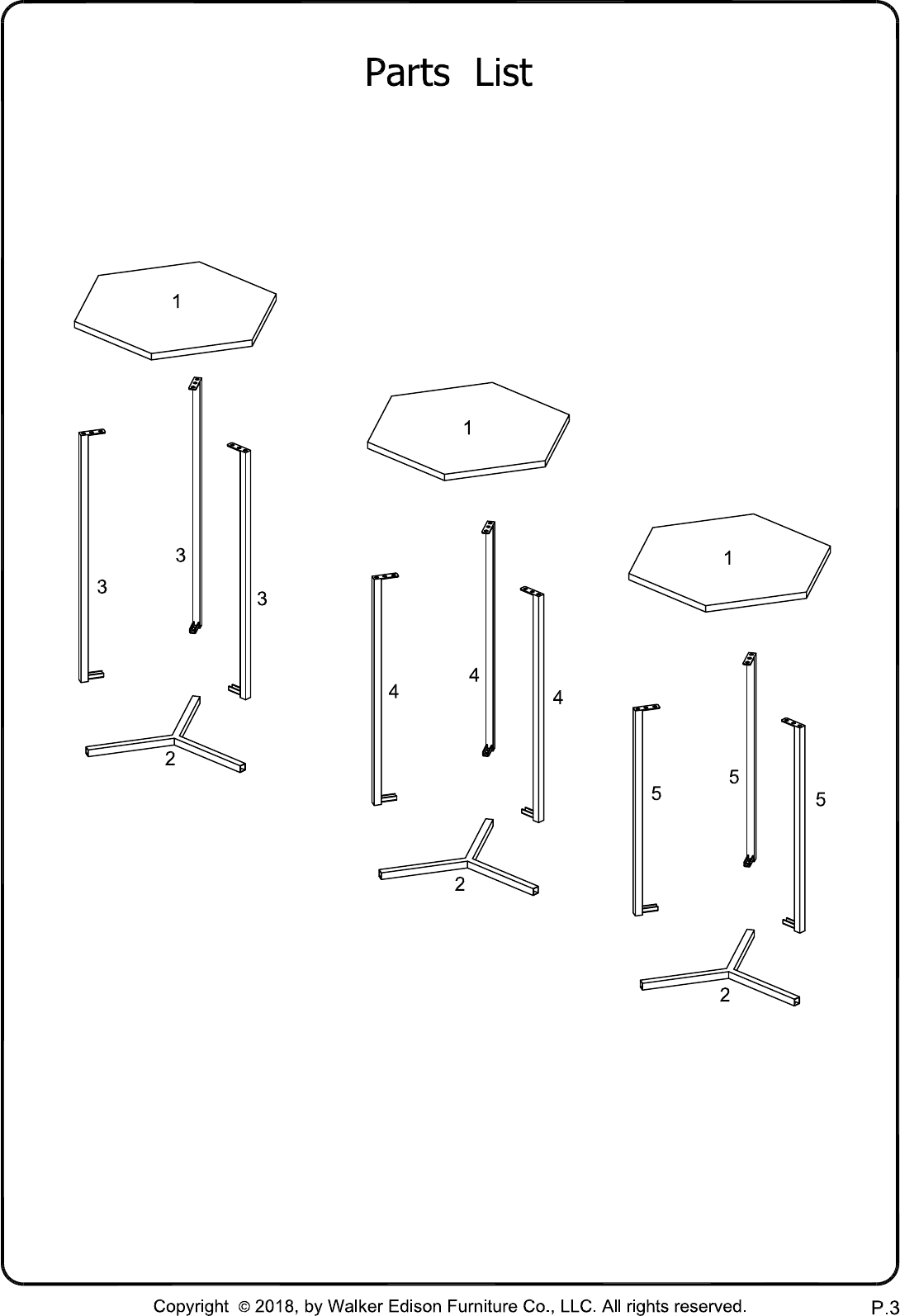 Parts List

1

3

3

3

2

1

4

4

4

2

1

5

5

5

2

Copyright © 2018, by Walker Edison Furniture Co., LLC. All rights reserved.

P.3