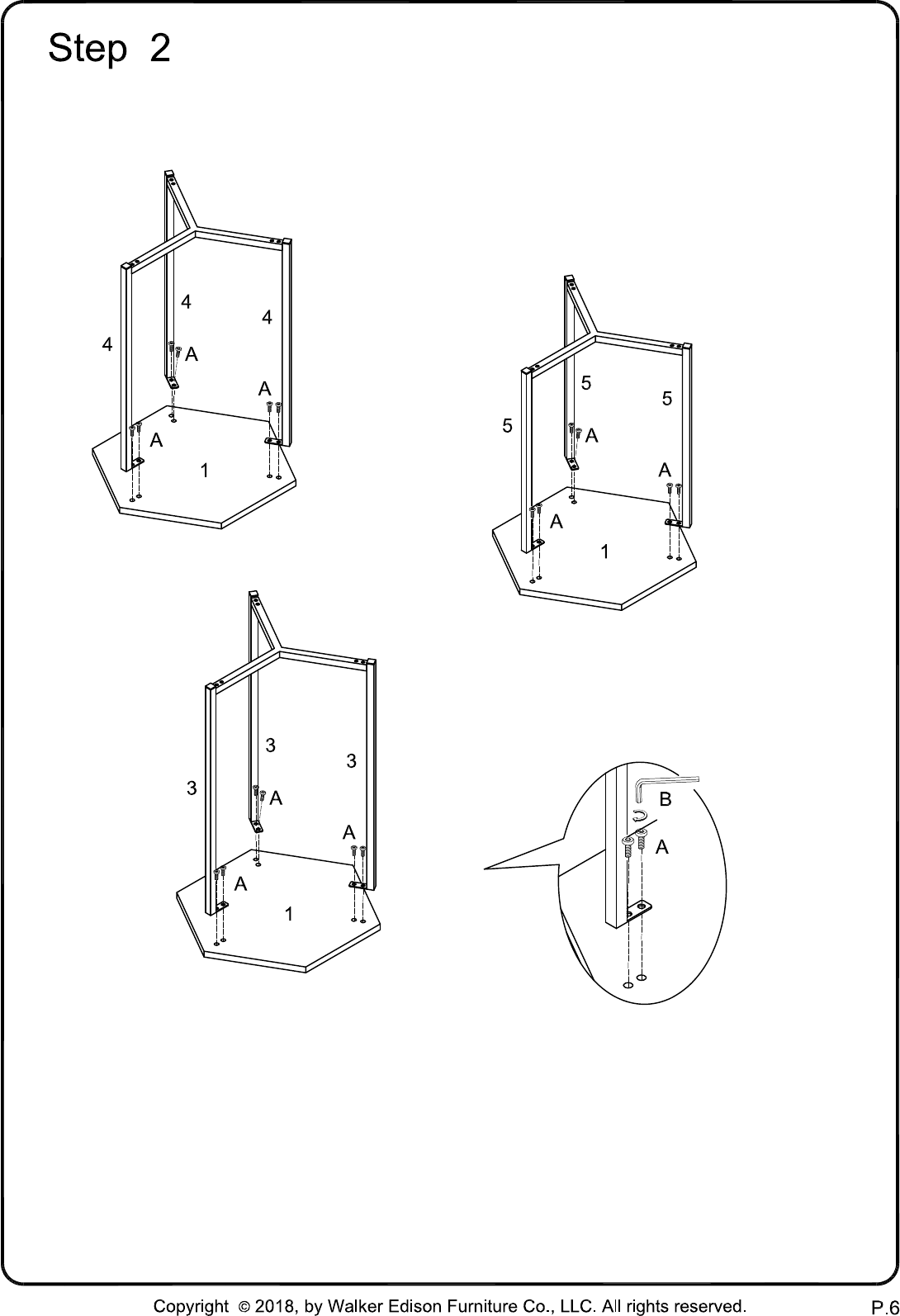 Step 2

4
4
4
A
A
A
1

5
5
5
A
A
A
1

3
3
3
A
A
A
1

B
A

Copyright © 2018, by Walker Edison Furniture Co., LLC. All rights reserved.
P.6