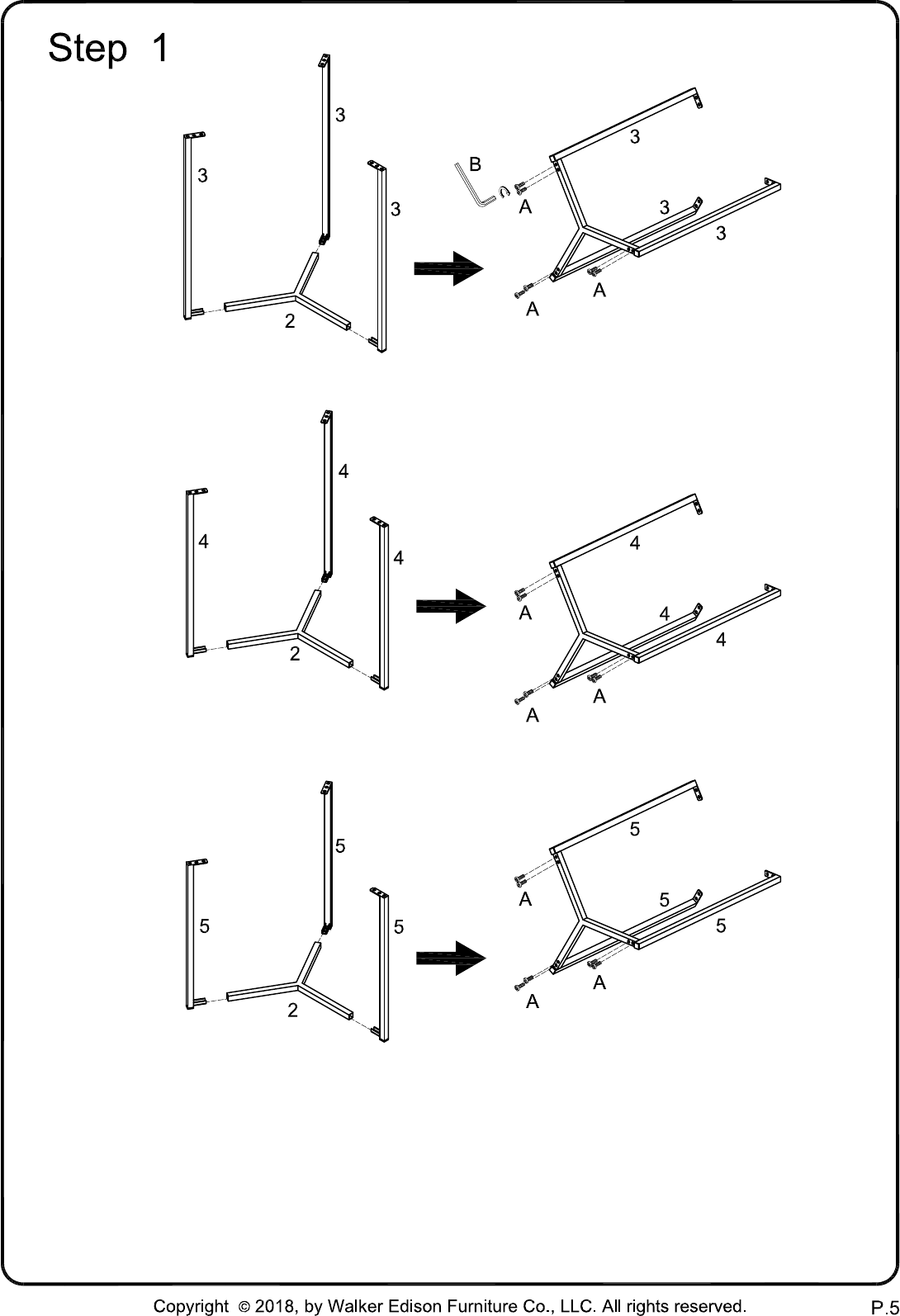 Step 1

3
3
3
2

B
A
3
3
3
A
A

4
4
4
2

4
A
4
4
A
A

5
5
5
2

5
A
5
5
A
A

Copyright © 2018, by Walker Edison Furniture Co., LLC. All rights reserved.

P.5