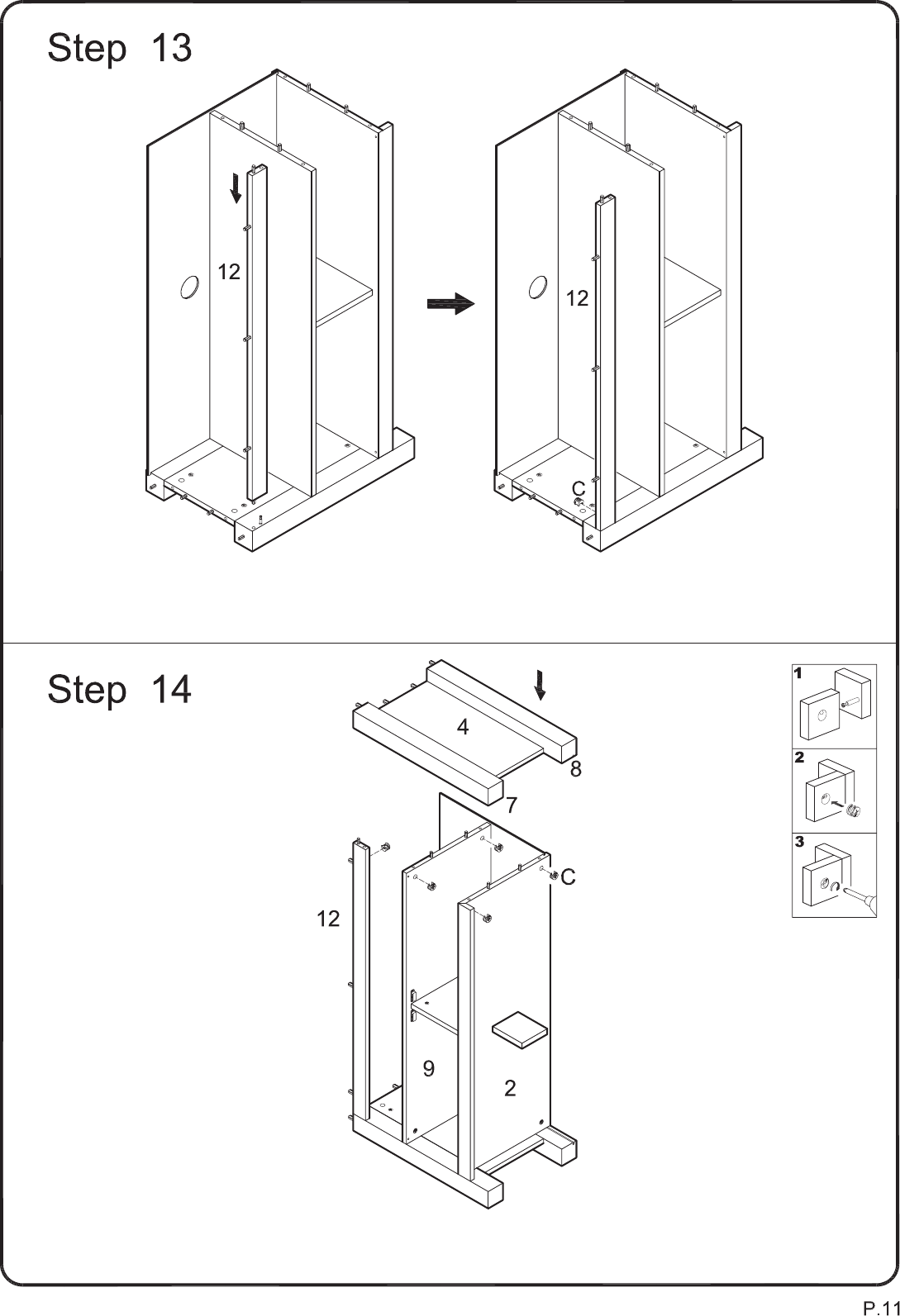 Step 13

12

12

C

Step 14

4

8

7

C

12

9

2

1

2

3

P.11