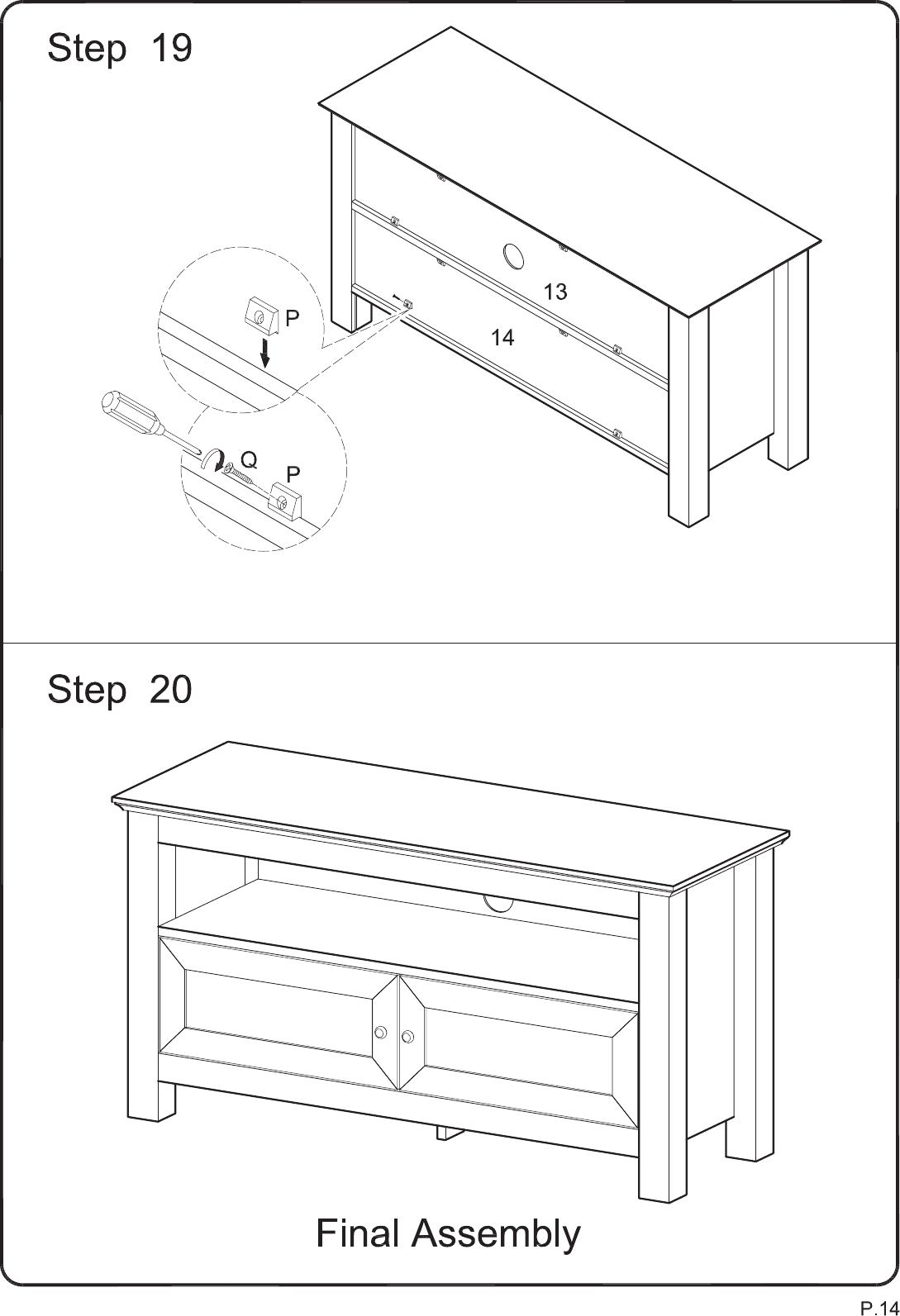 Step 19

P

Q

P

13

14

Step 20

Final Assembly

P.14