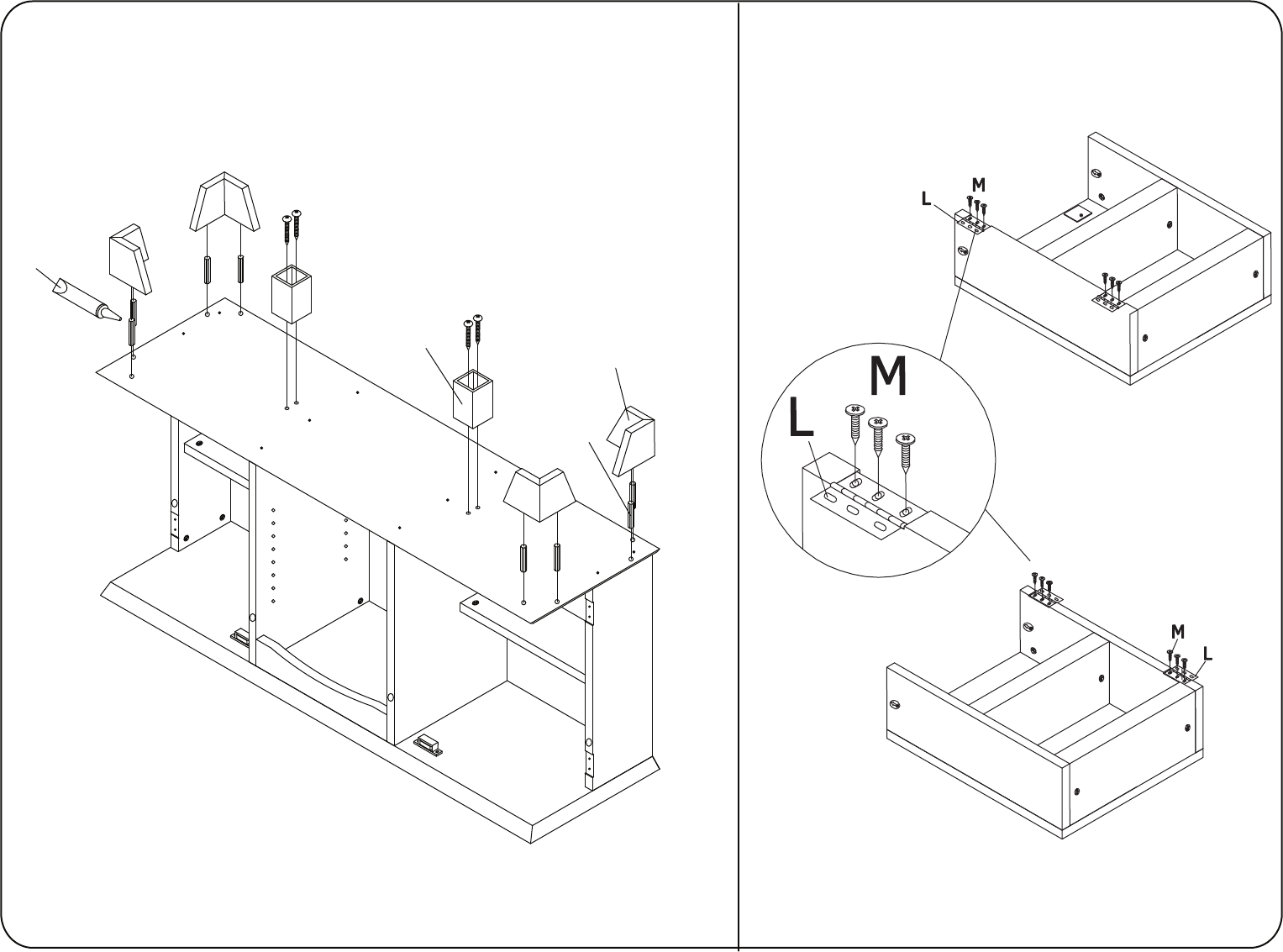 M
L

M
L

M
L