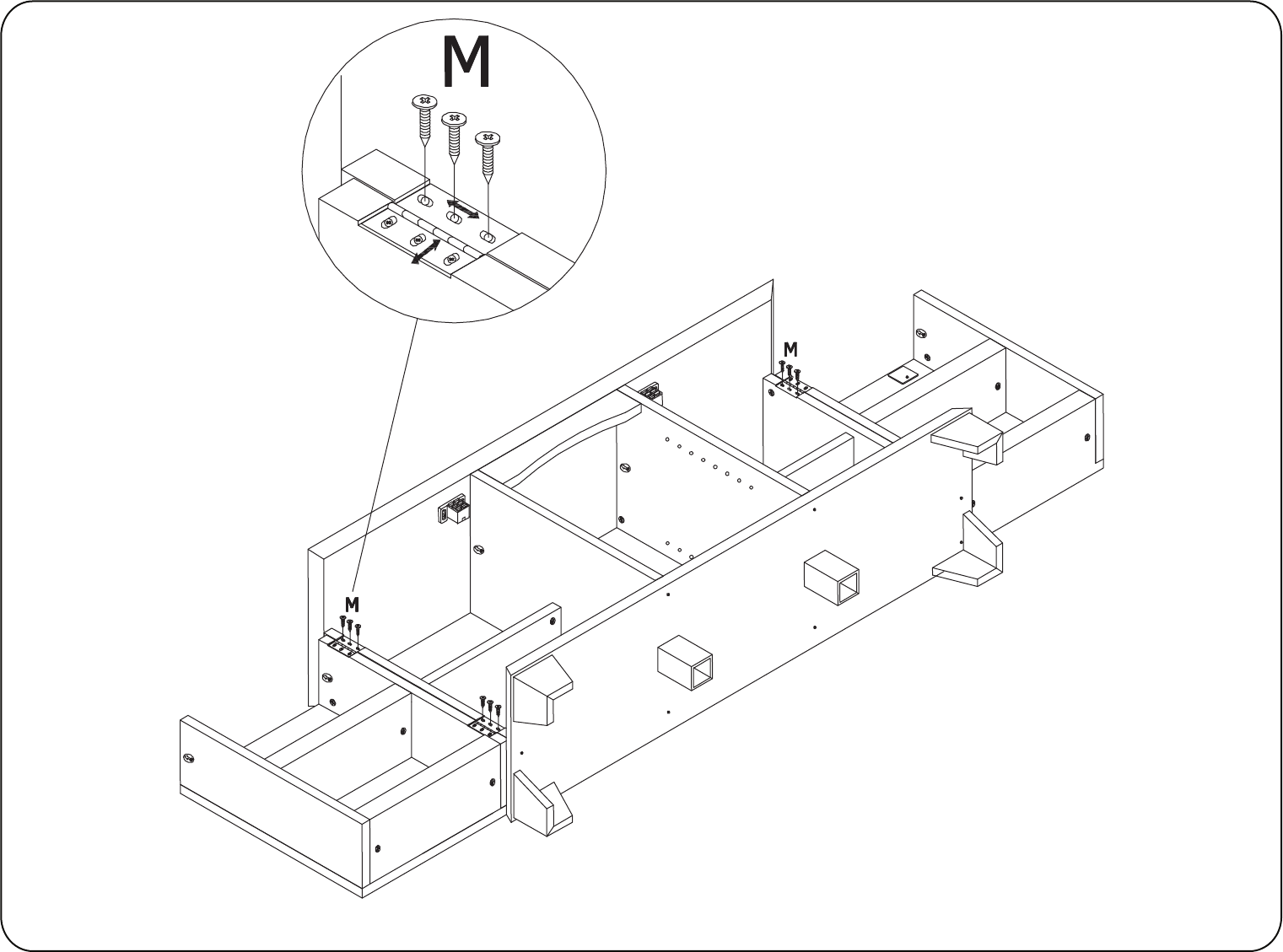 M

M

M