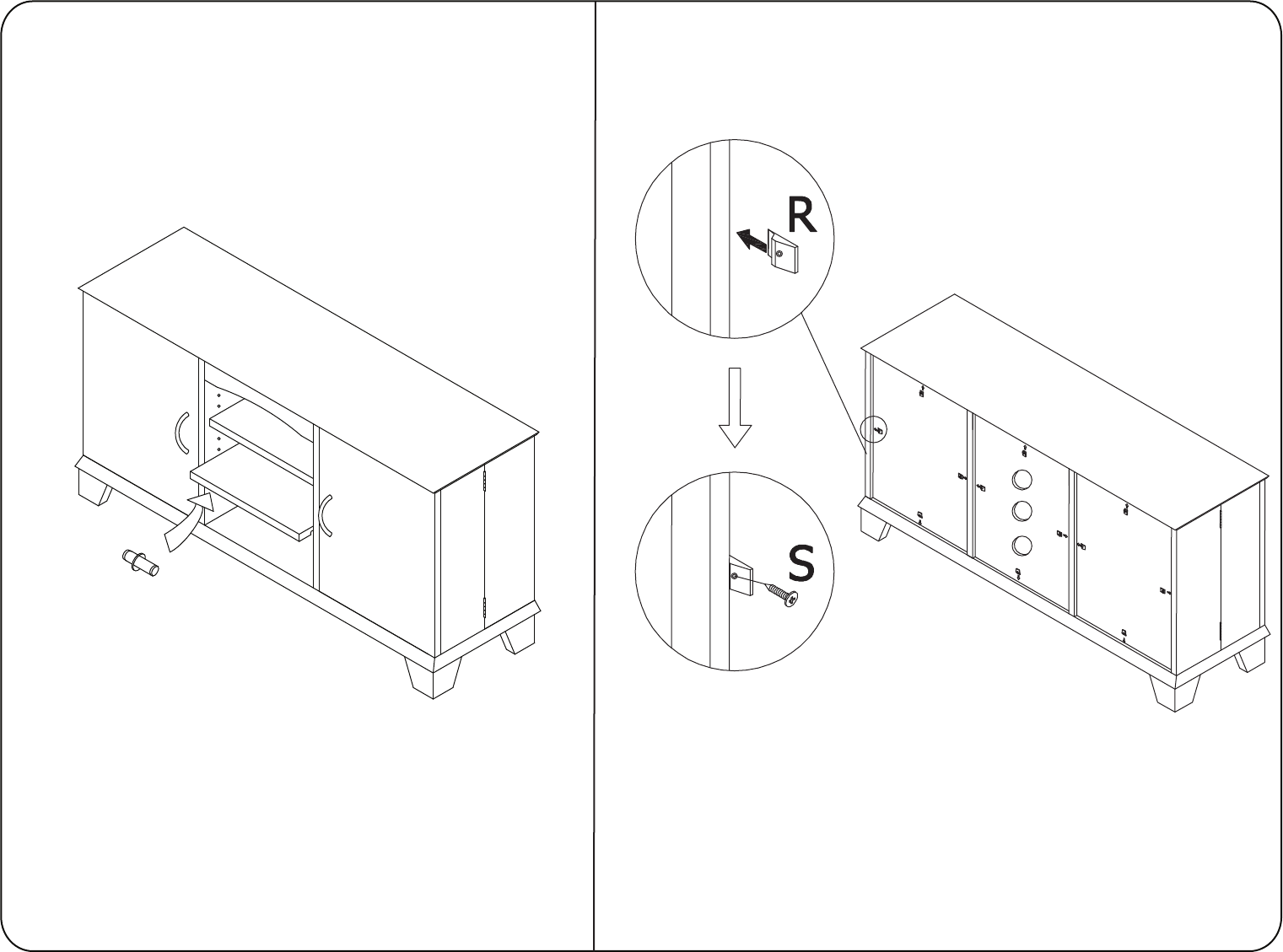 R

S