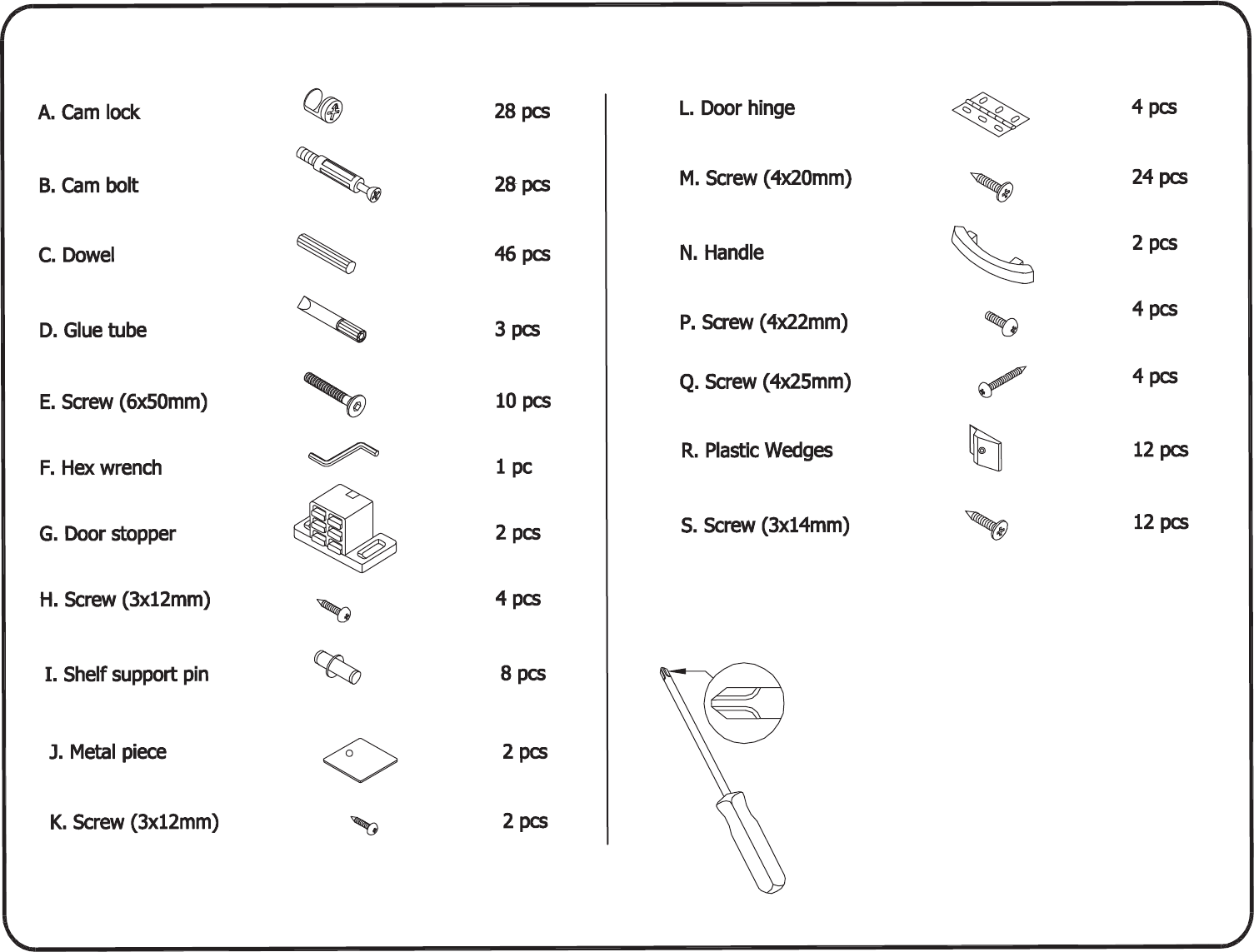 A. Cam lock 28 pcs

B. Cam bolt 28 pcs

C. Dowel 46 pcs

D. Glue tube 3 pcs

E. Screw (6x50mm) 10 pcs

F. Hex wrench 1 pc

G. Door stopper 2 pcs

H. Screw (3x12mm) 4 pcs

I. Shelf support pin 8 pcs

J. Metal piece 2 pcs

K. Screw (3x12mm) 2 pcs

L. Door hinge 4 pcs

M. Screw (4x20mm) 24 pcs

N. Handle 2 pcs

P. Screw (4x22mm) 4 pcs

Q. Screw (4x25mm) 4 pcs

R. Plastic Wedges 12 pcs

S. Screw (3x14mm) 12 pcs