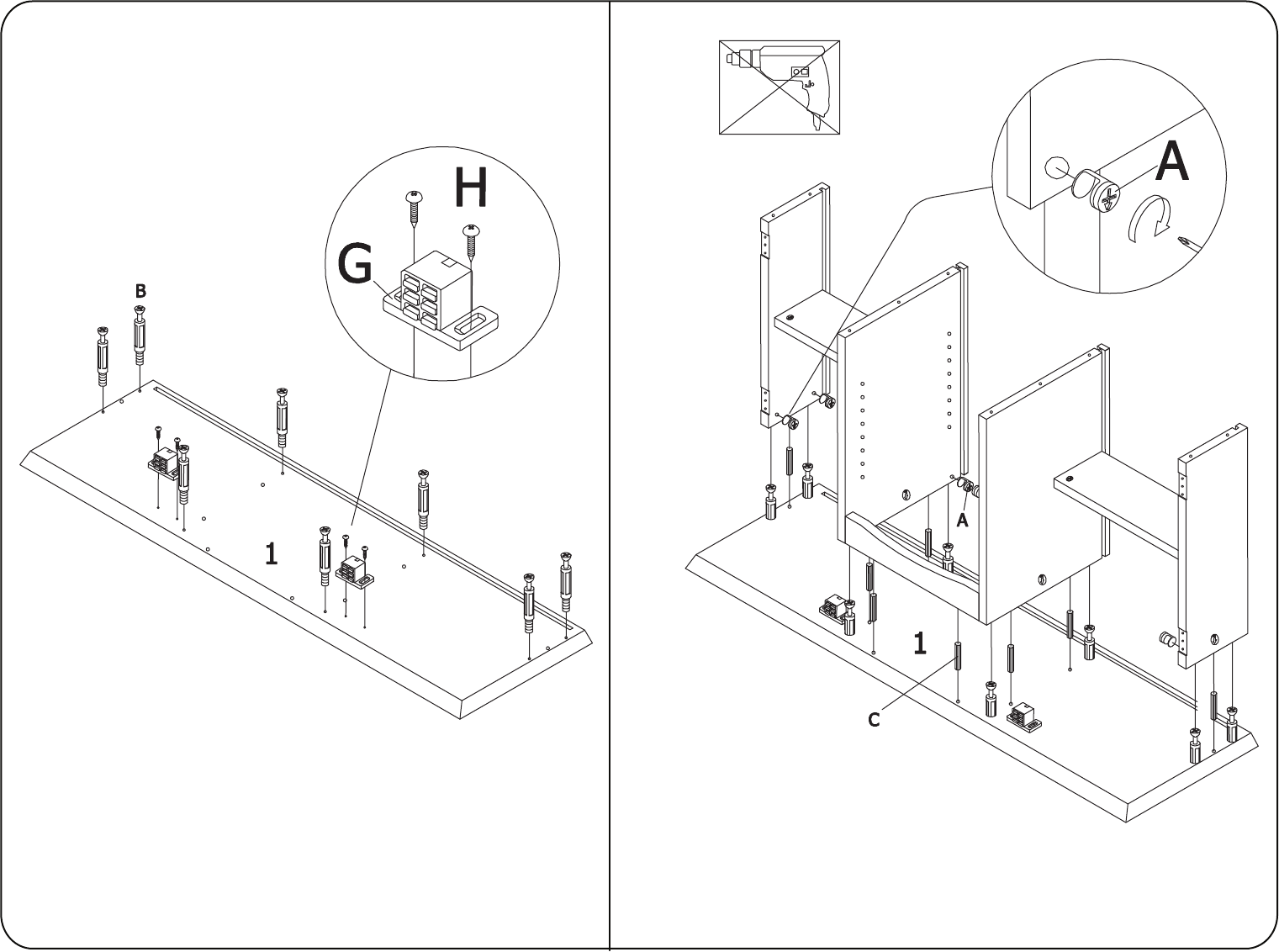 H
G
B
1

A
A
1
C