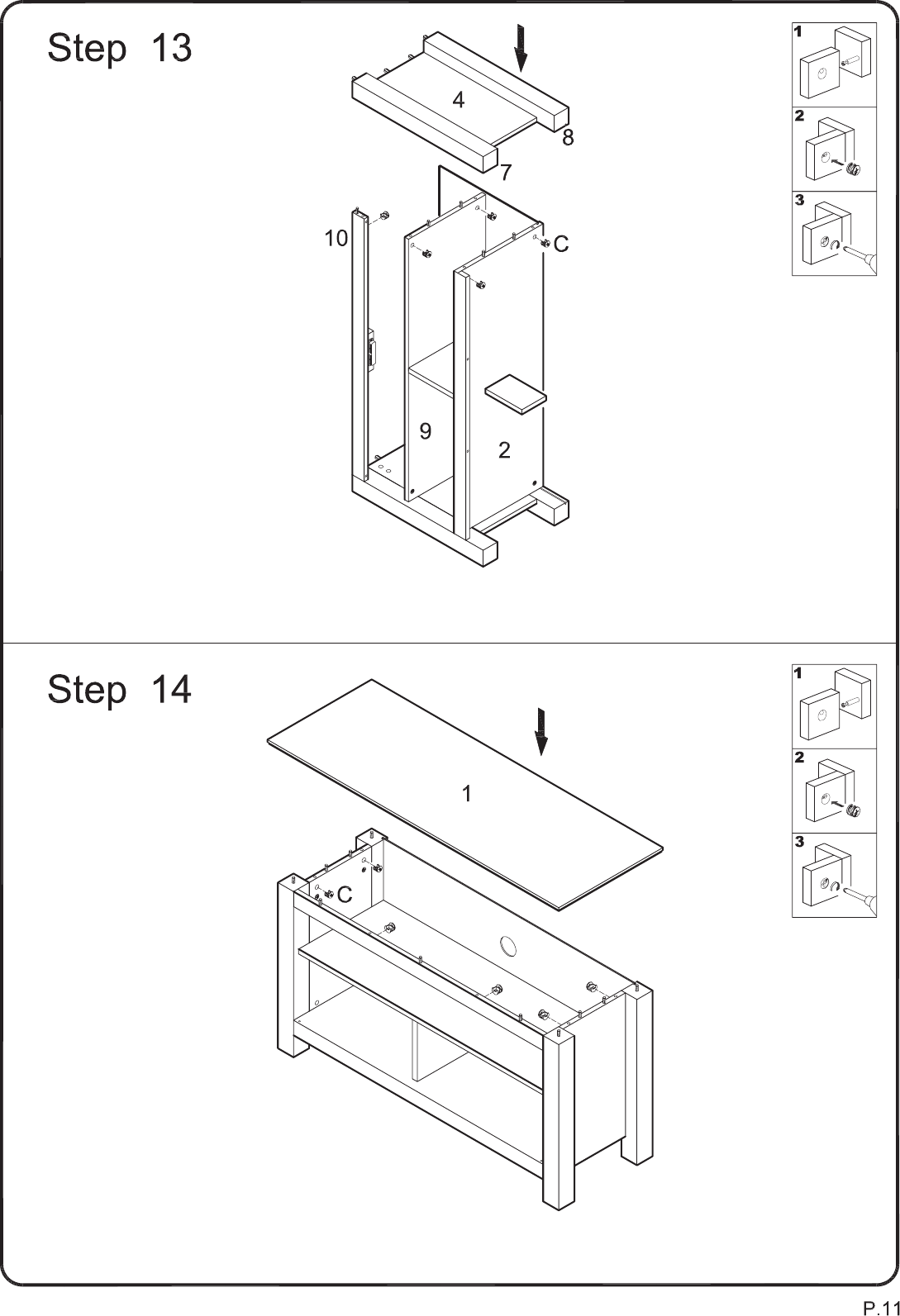 Step 13

4
8
7
10
C
9
2

1
2
3

Step 14

1
C

1
2
3

P.11