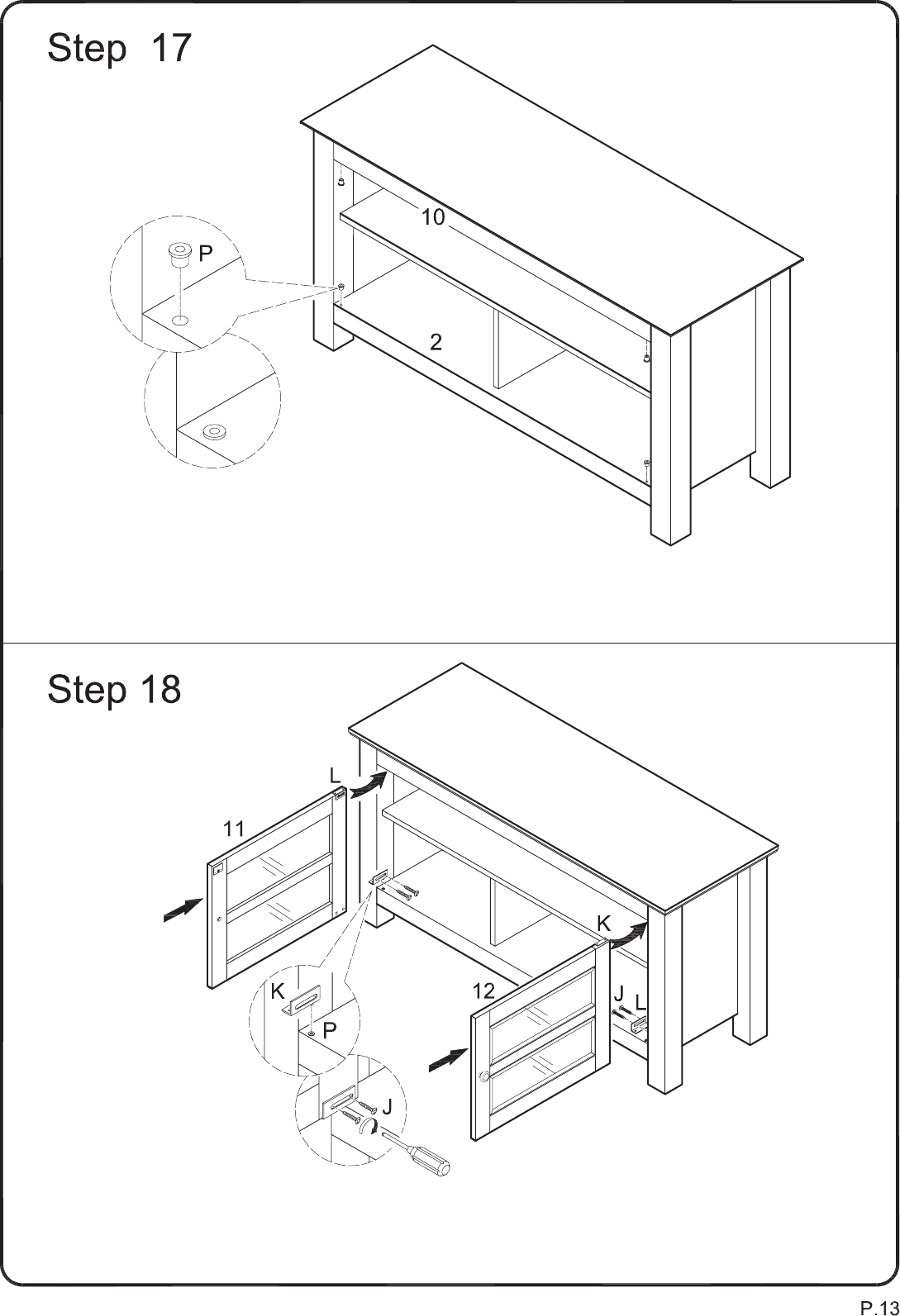 Step 17

P

10

2

Step 18

L

11

K

K

P

12

J

L

J

P.13