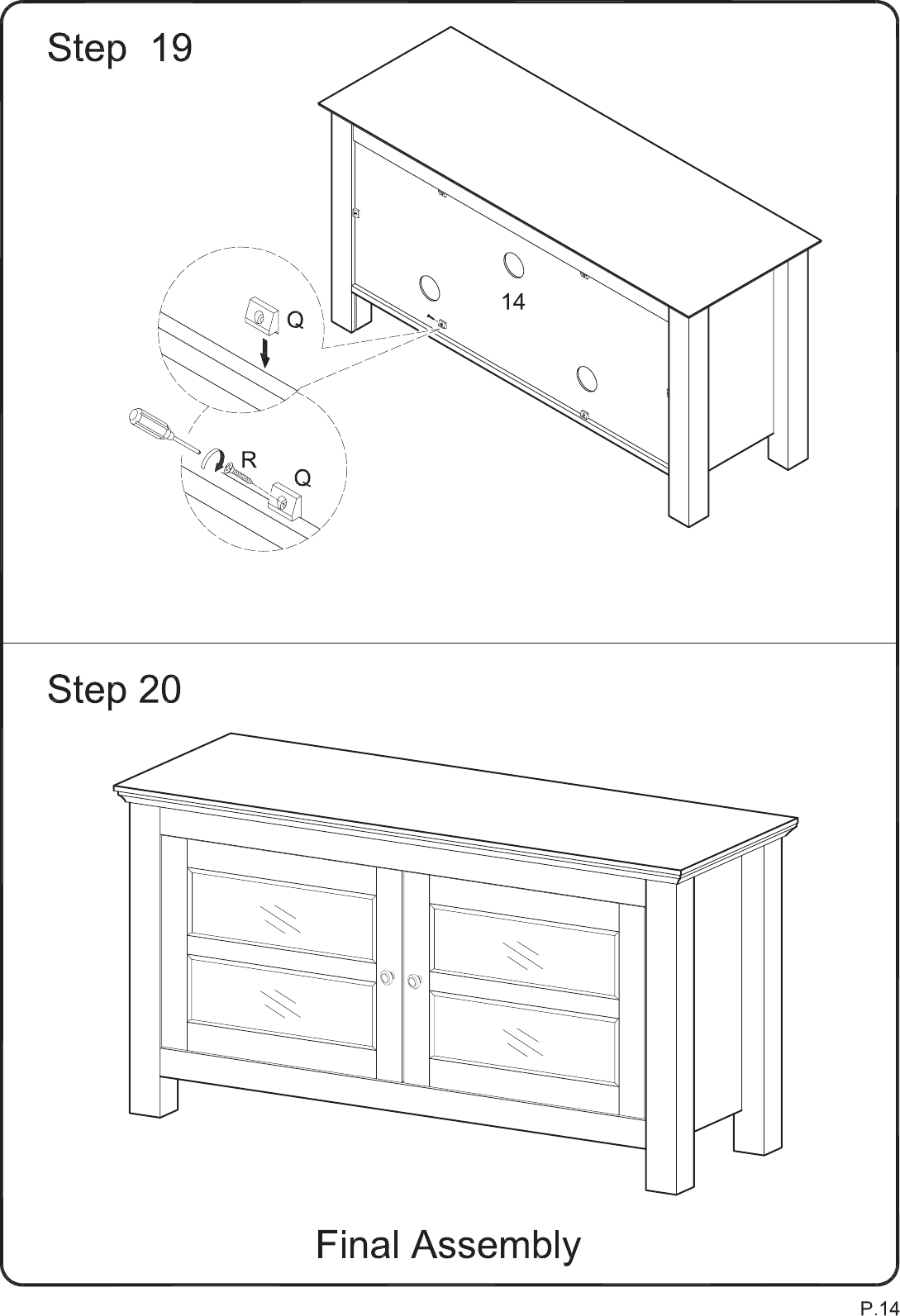 Step 19

Q

14

R

Q

Step 20

Final Assembly

P.14