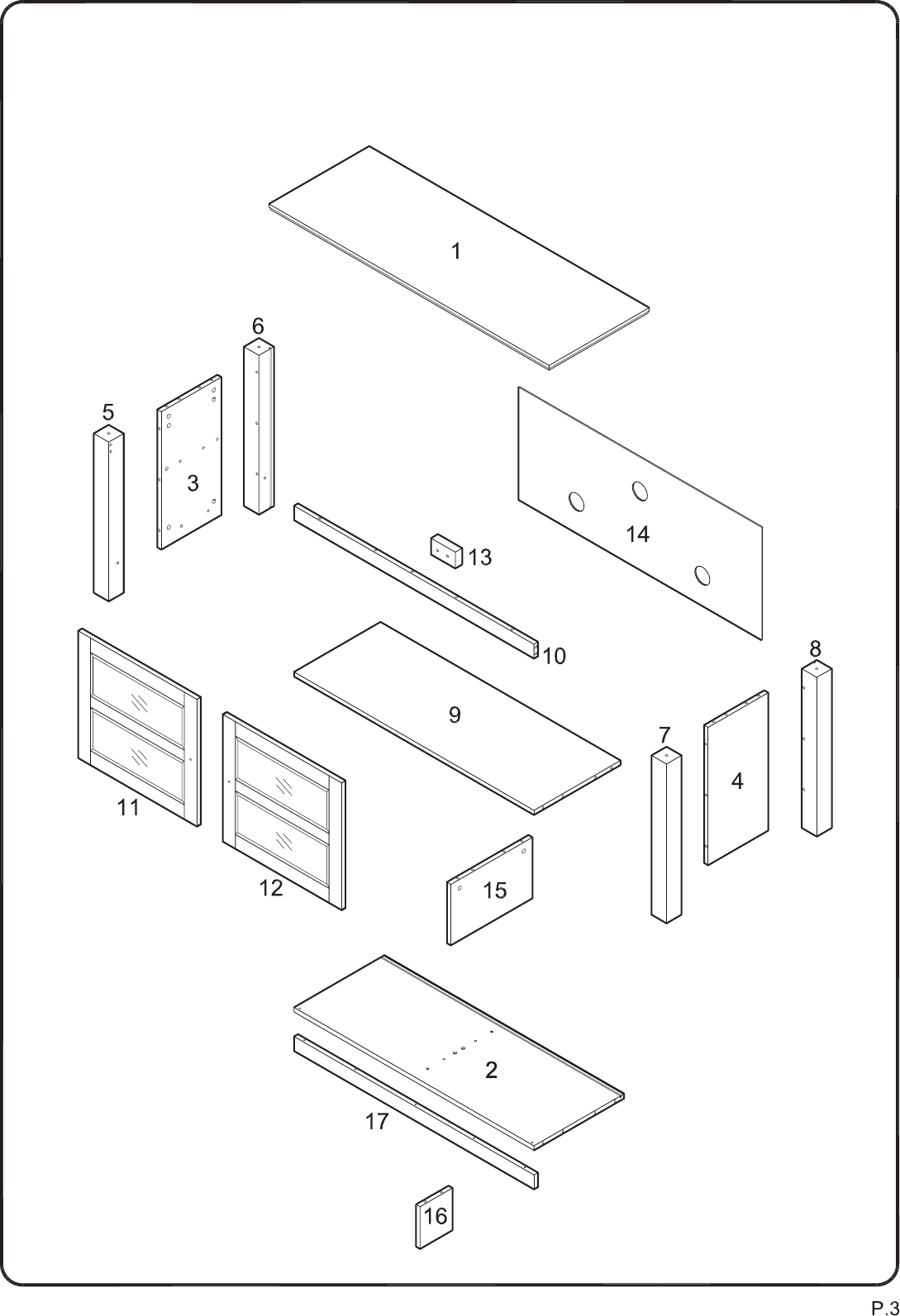 1

6

5

3

14

13

10

8

9

7

4

11

12

15

2

17

16

P.3